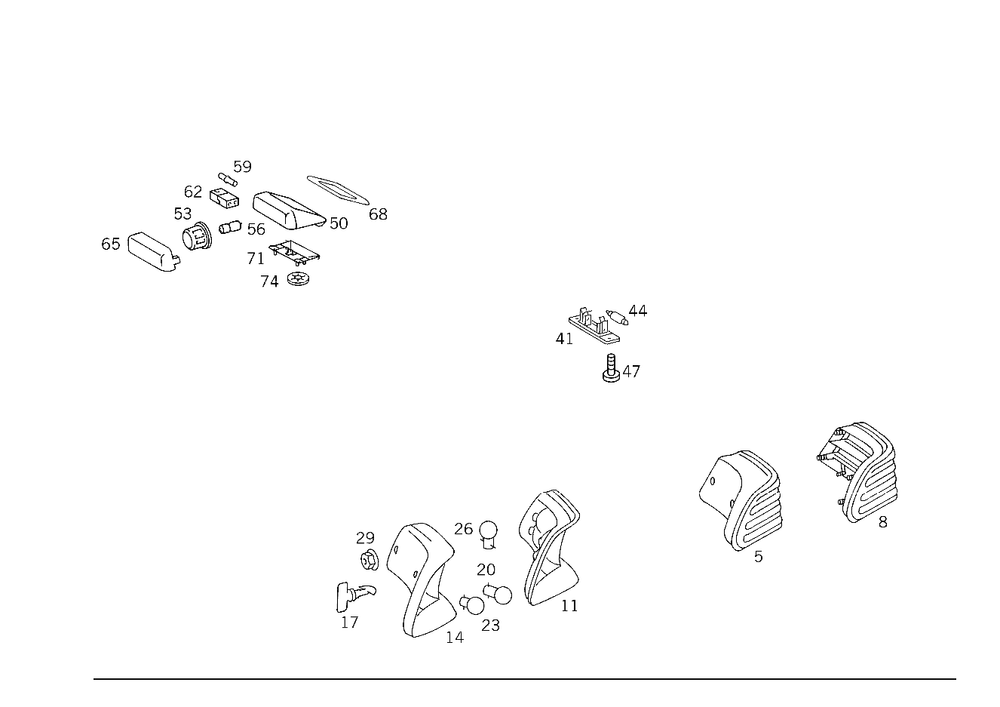 59
62
68
53
56
50
65
71
74
44
41
47
8
5
29
26
20
17
23
11
14