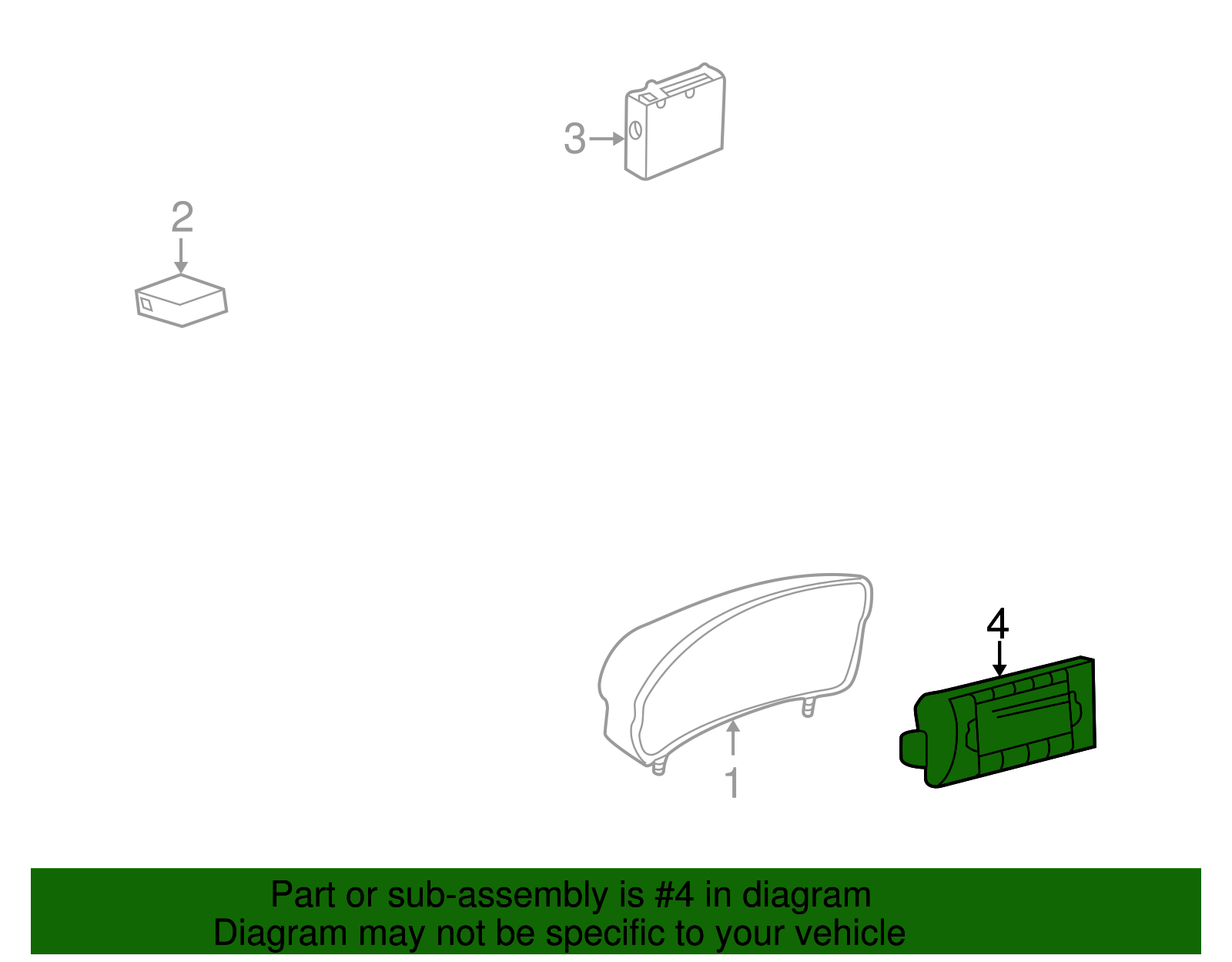 3

2

4

1

Part or sub-assembly is #4 in diagram
Diagram may not be specific to your vehicle