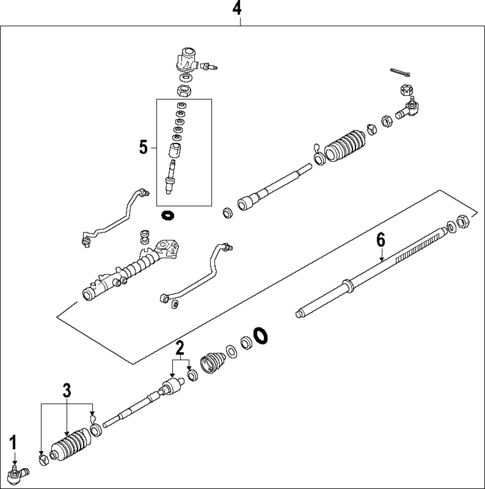 4

5

6

2

3

1