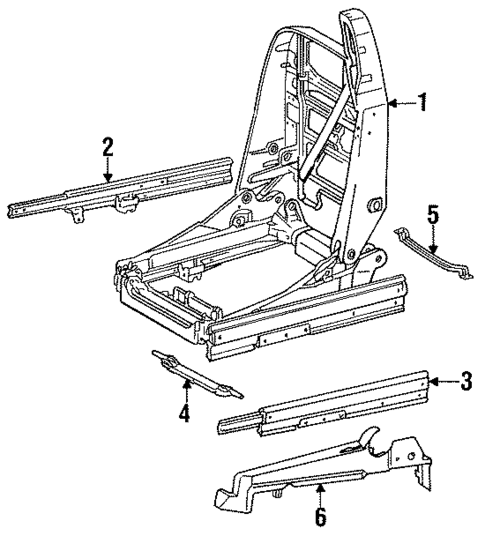 1
2
5
3
4
6