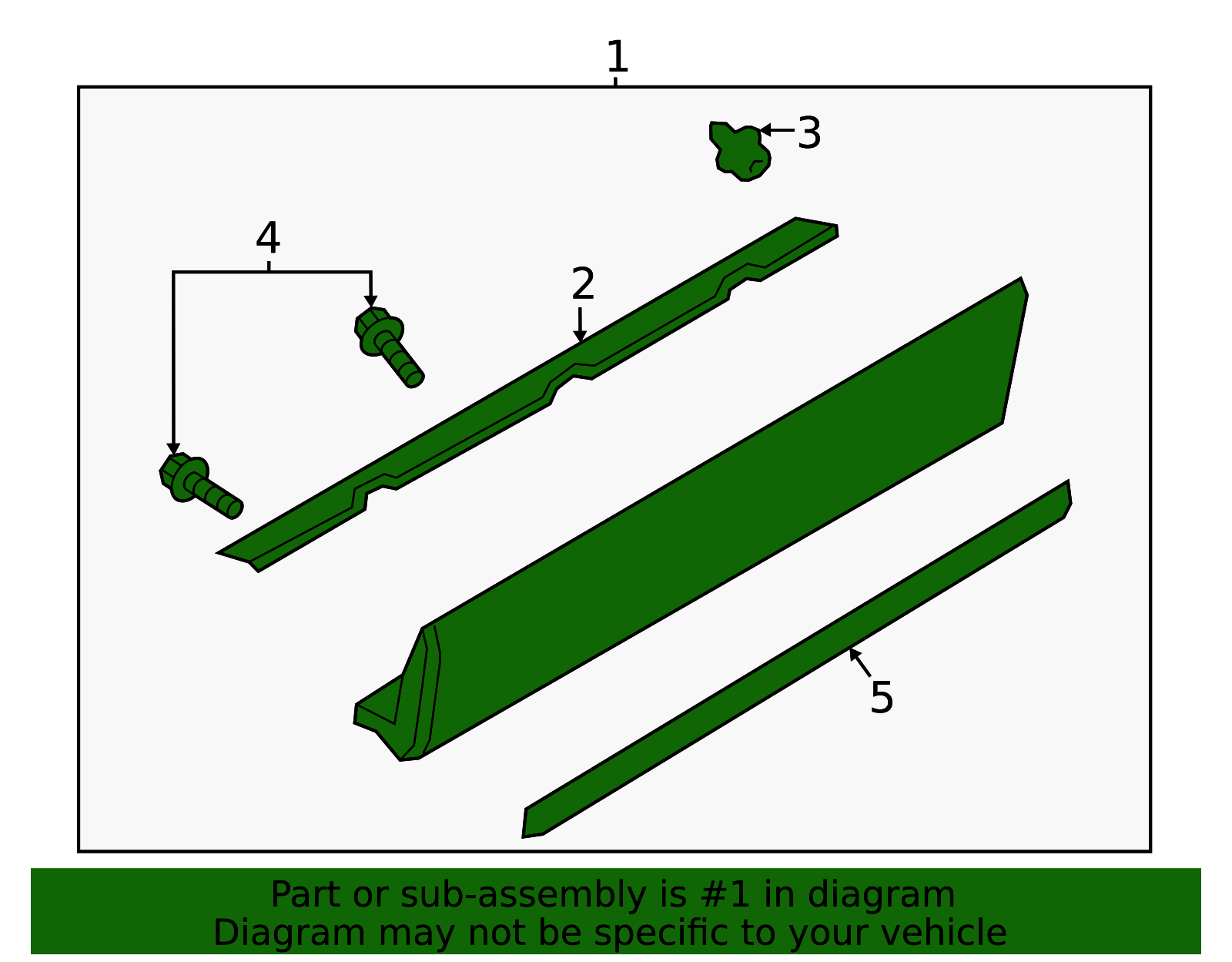 1

3

4

2

5

Part or sub-assembly is #1 in diagram
Diagram may not be specific to your vehicle