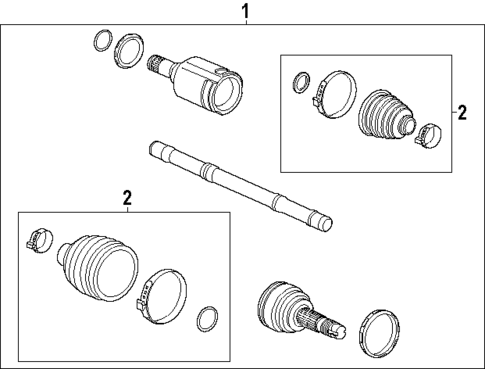 1
2
2