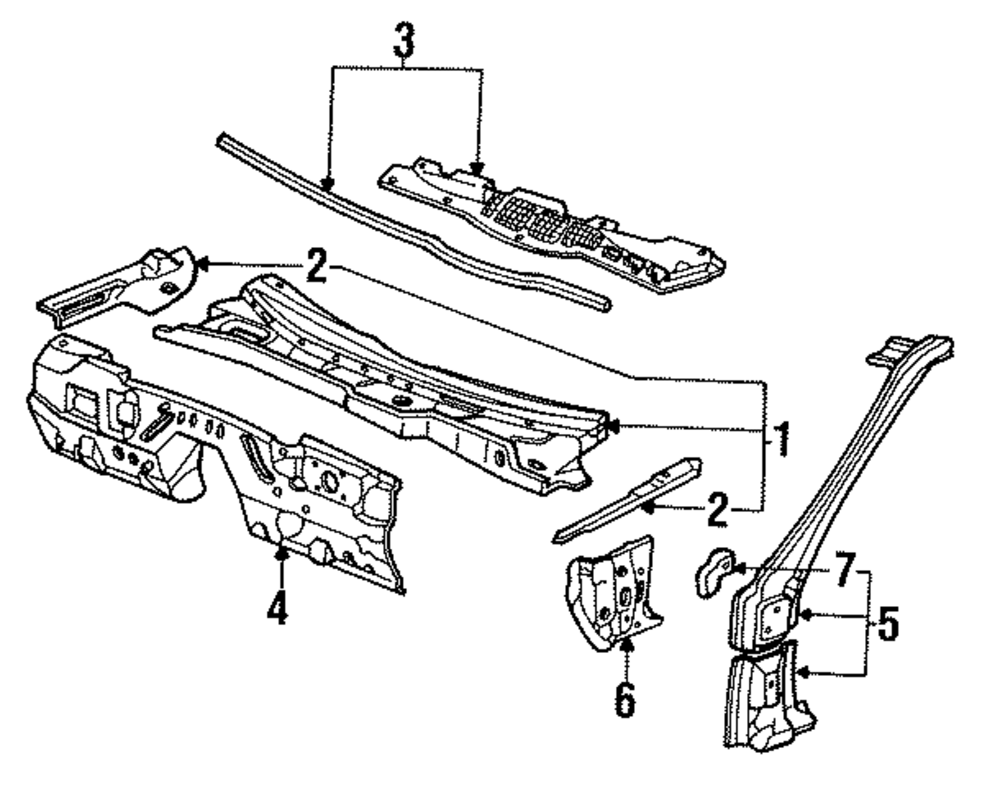 3
2
1
2
7
5
4
6