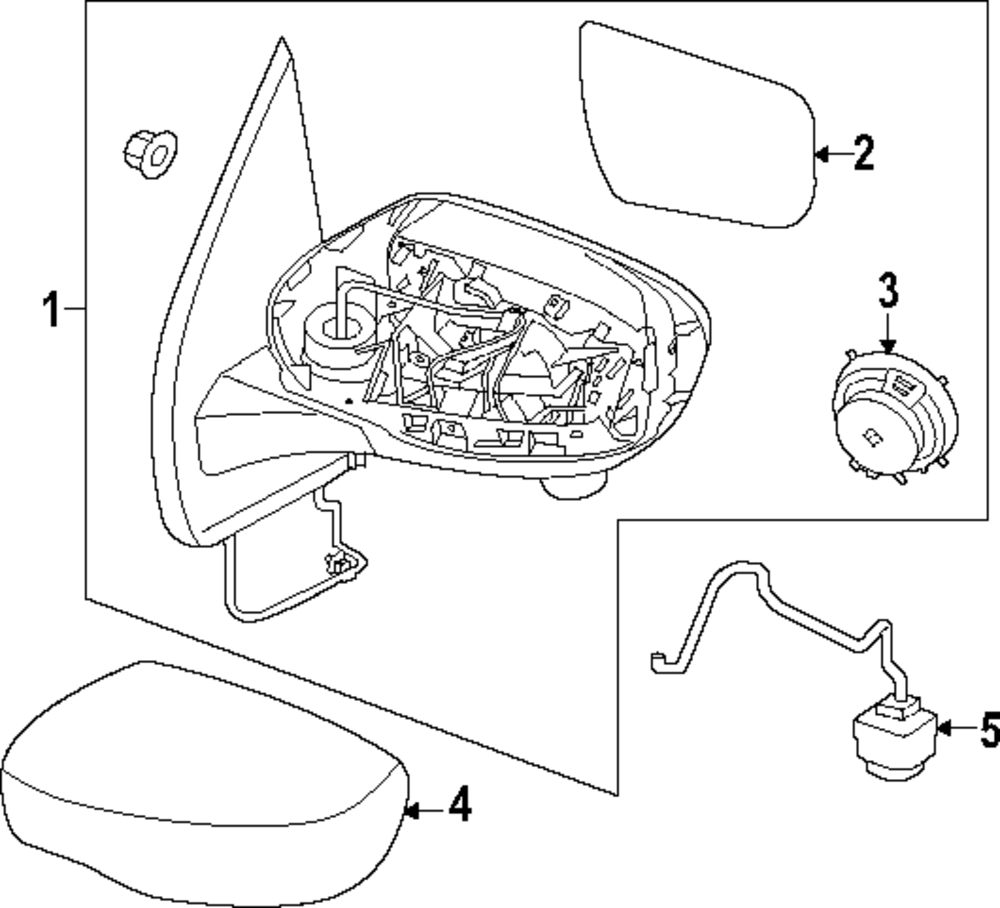 1
2
3
4
5