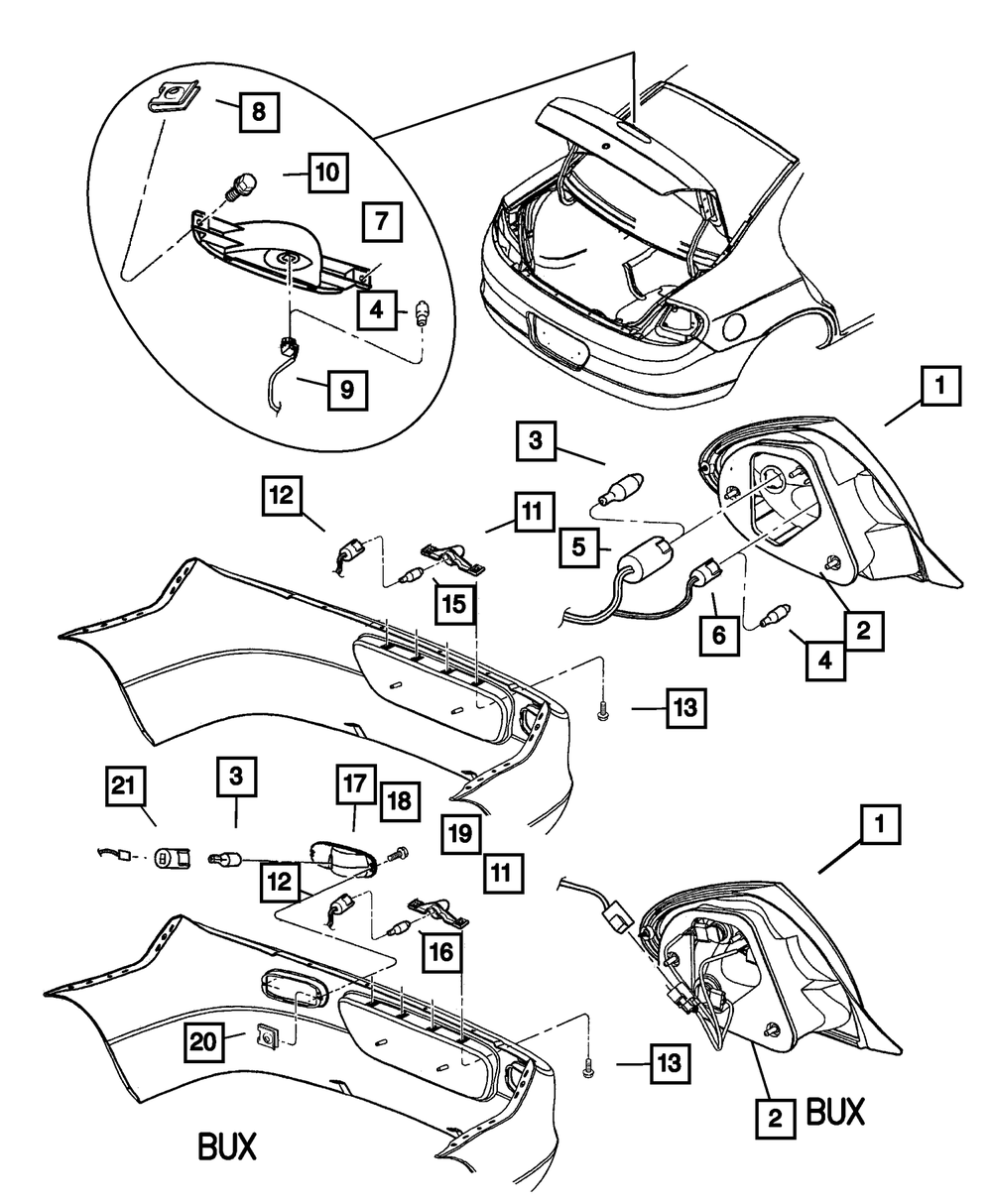 8
10
7
4
9
1
3
12
11
5
15
6
2
4
13
21
3
17
18
19
11
12
1
16
20
13
2 BUX
BUX