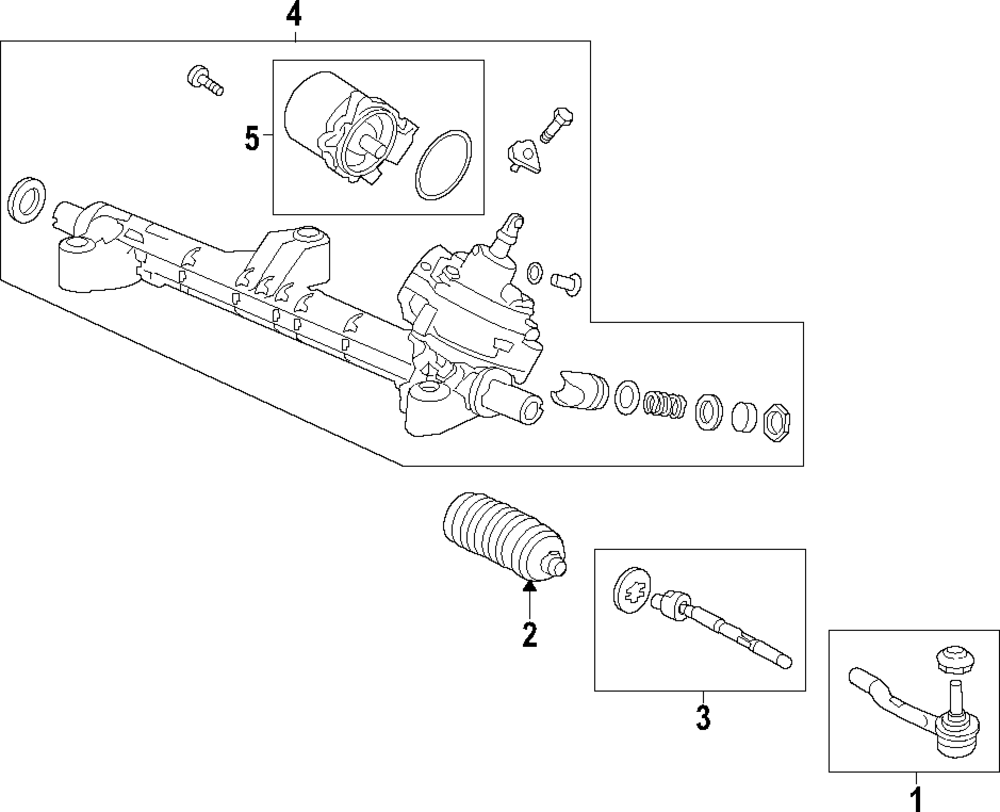 4
5
2
3
1