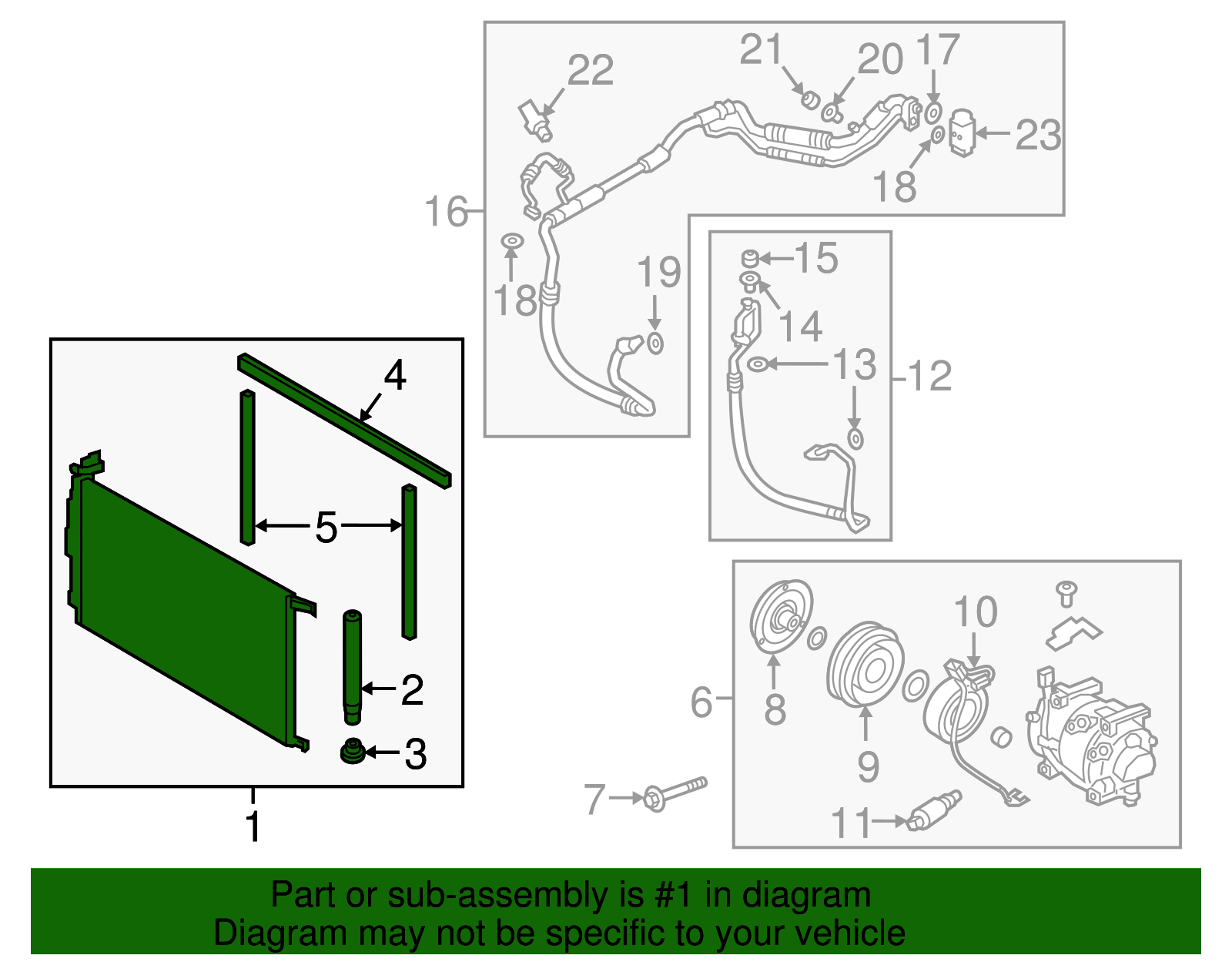 22
21
20
17
23
18
16
18
19
15
14
13
12
4
5
2
3
1
10
6
8
9
7
11

Part or sub-assembly is #1 in diagram
Diagram may not be specific to your vehicle