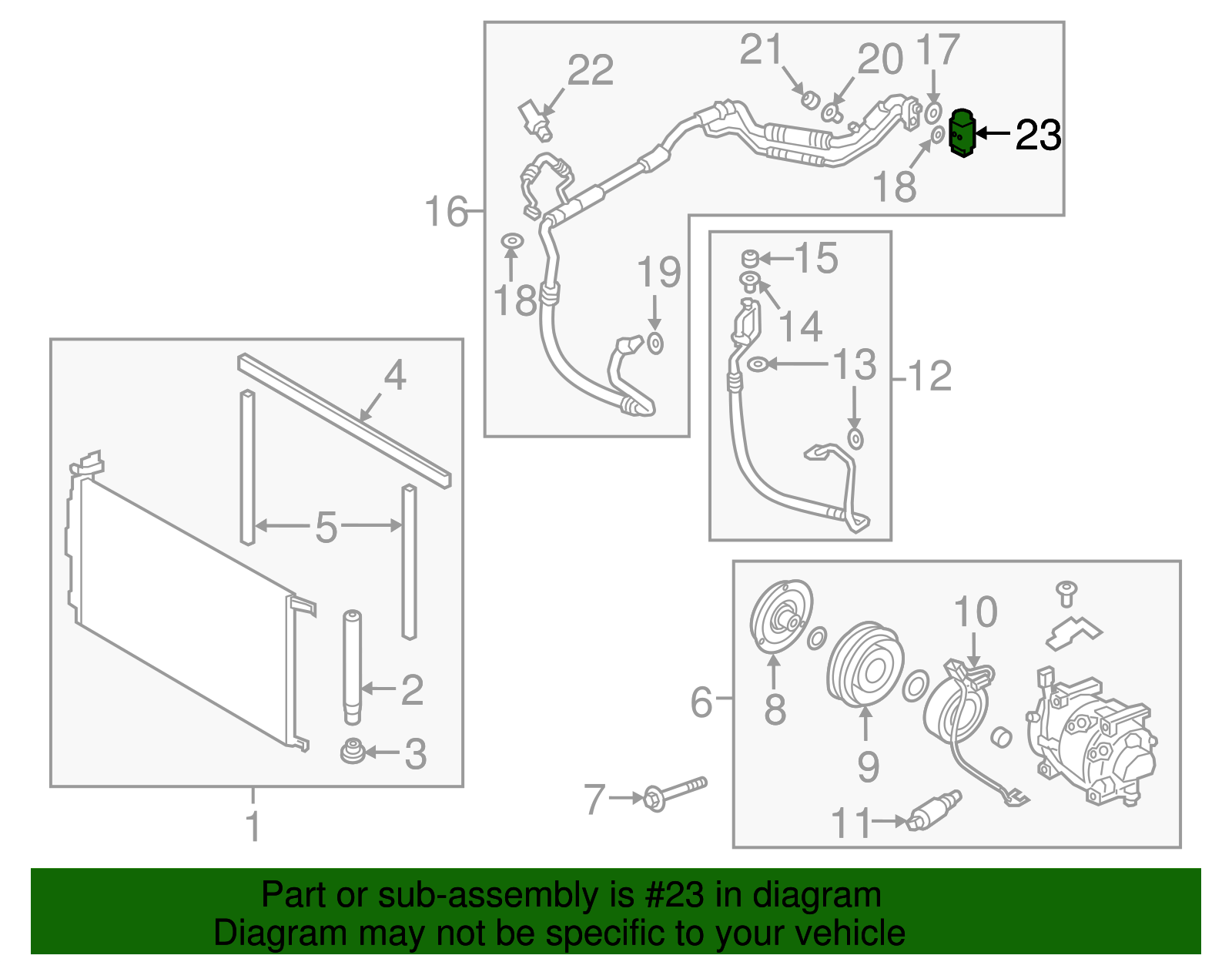 22
21
20
17
23
18
16
18
19
15
14
13
12
4
5
2
3
1
10
6
8
9
7
11

Part or sub-assembly is #23 in diagram
Diagram may not be specific to your vehicle