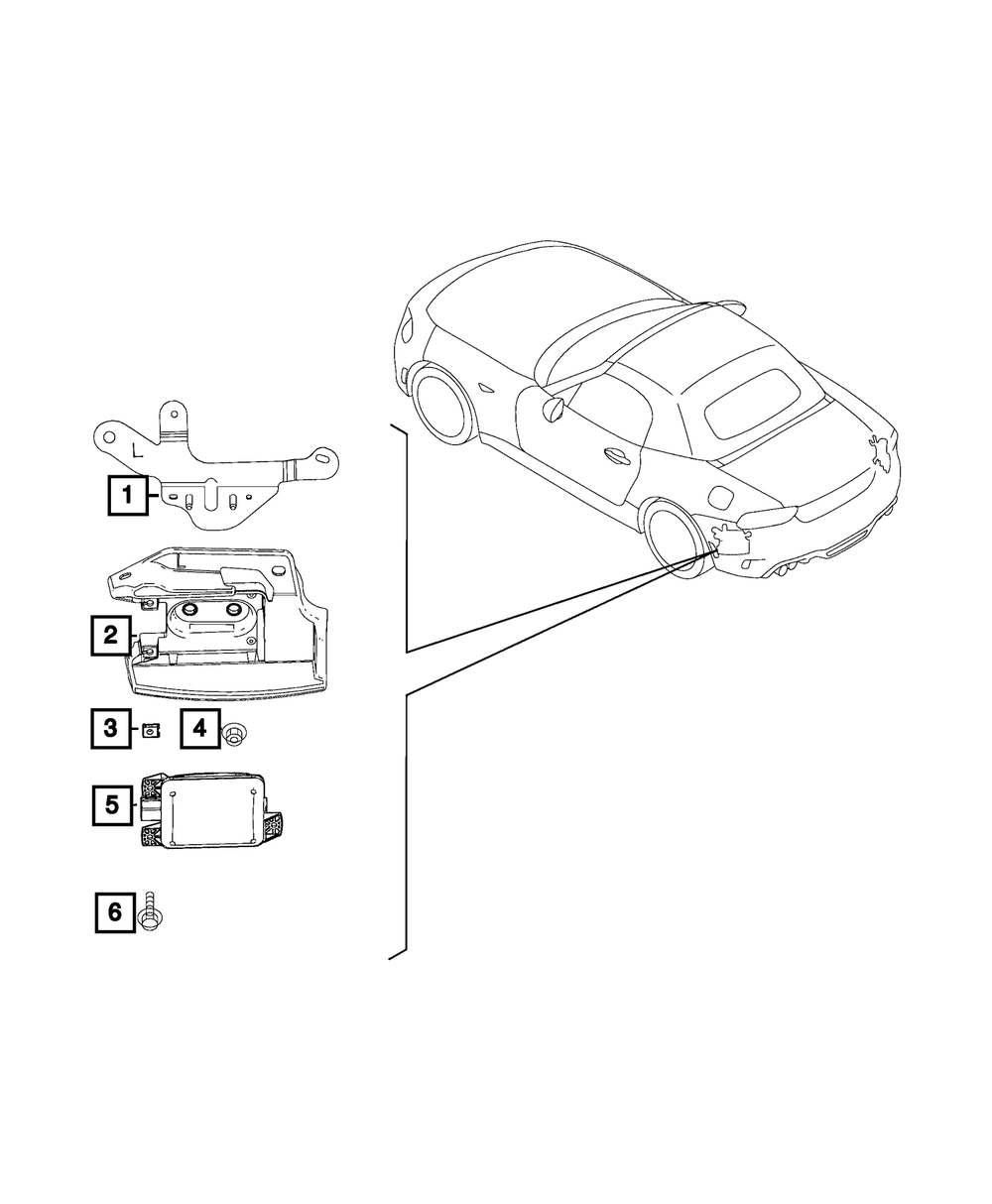 L

1

2

3

4

5

6