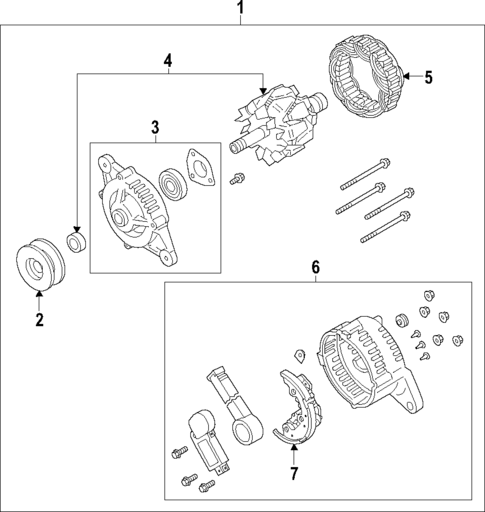 1
4
5
3
2
6
7