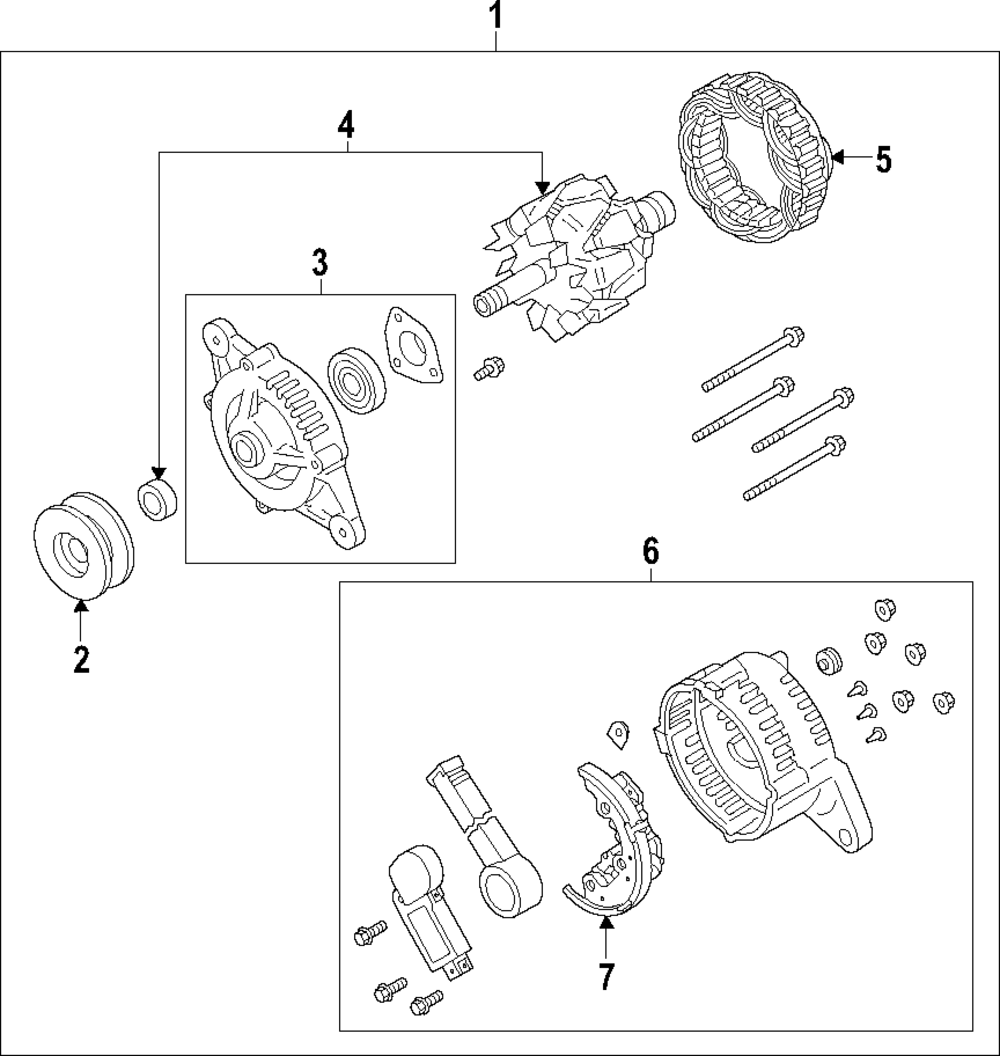 1
4
5
3
2
6
7