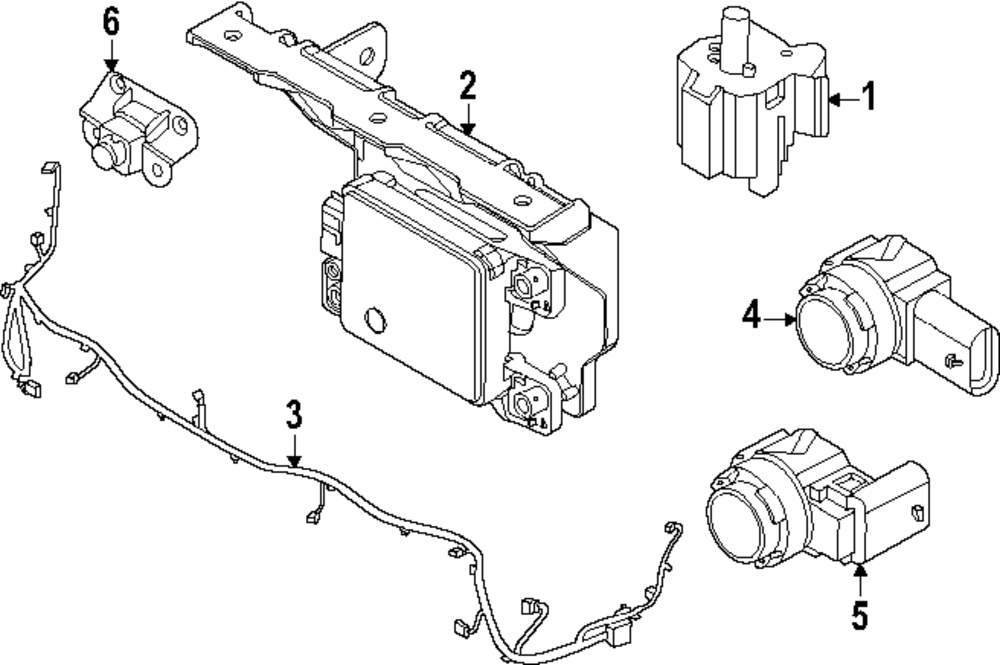 6
2
1
4
3
5