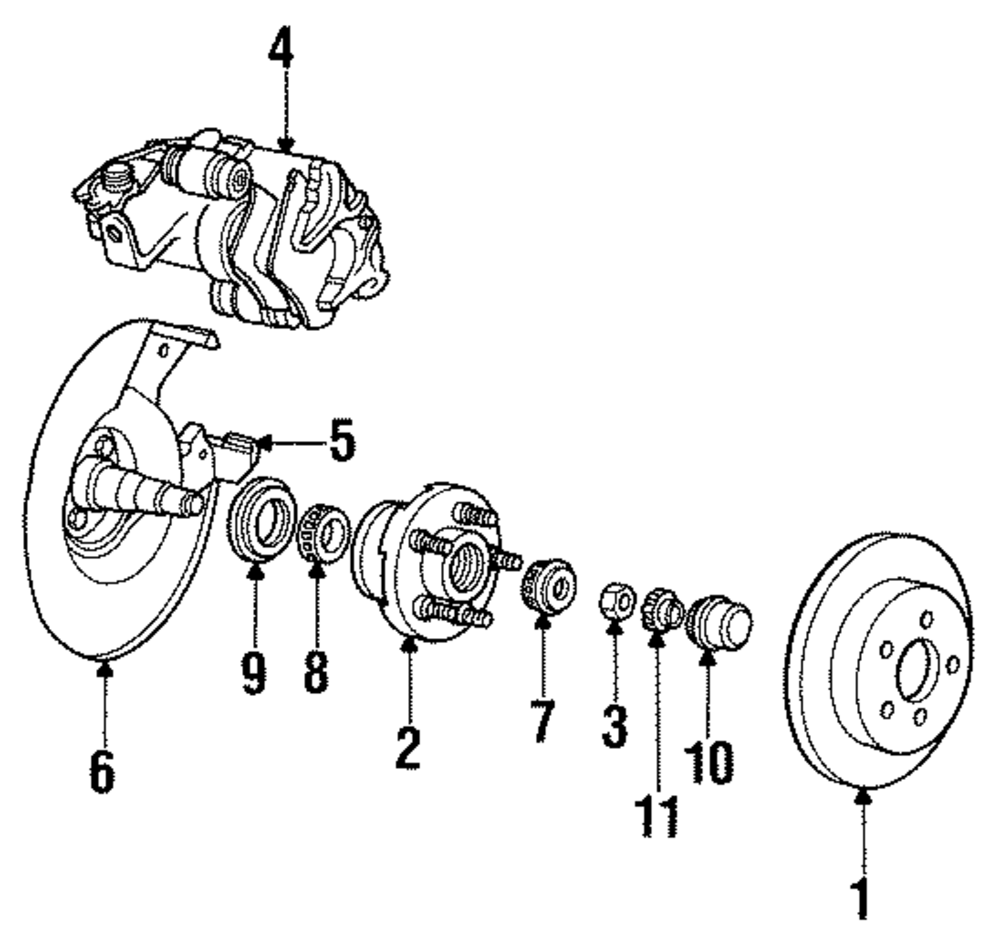 4
5
9
8
2
7
3
11
10
6
1