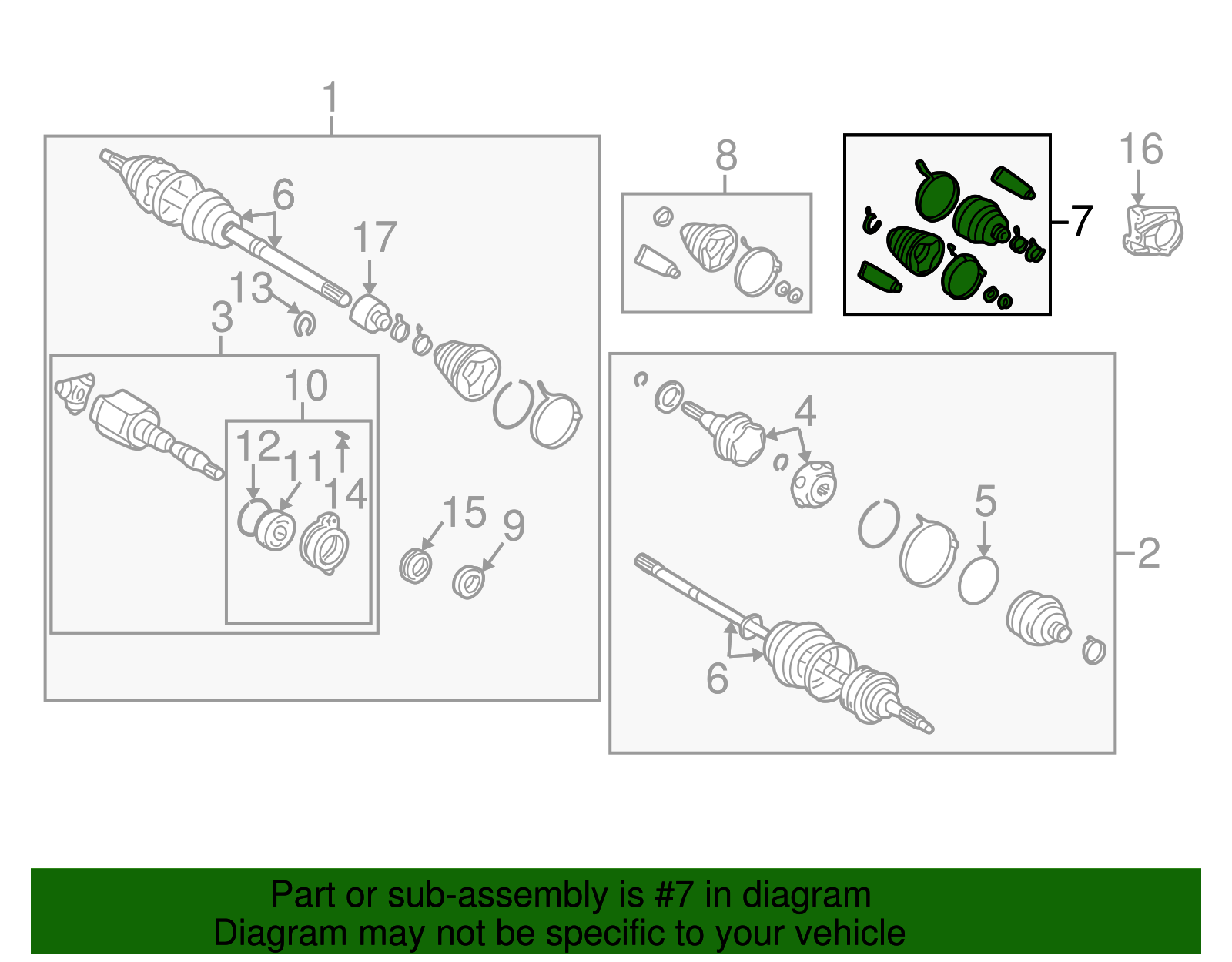 1
6
17
13
3
10
12
11
14
15
9
8
7
16
4
5
2
6

Part or sub-assembly is #7 in diagram
Diagram may not be specific to your vehicle