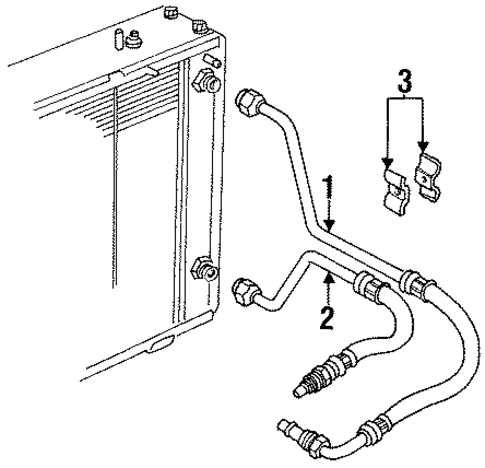 3
1
2