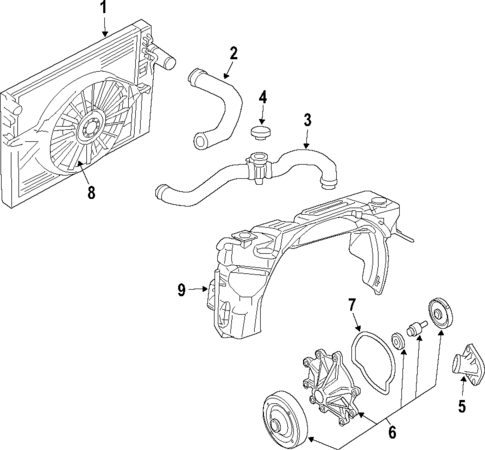 1
2
4
3
8
9
7
5
6