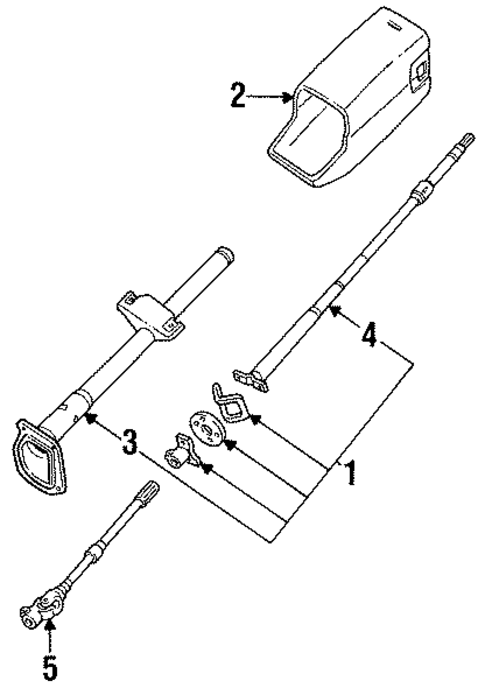 2
4
3
1
5