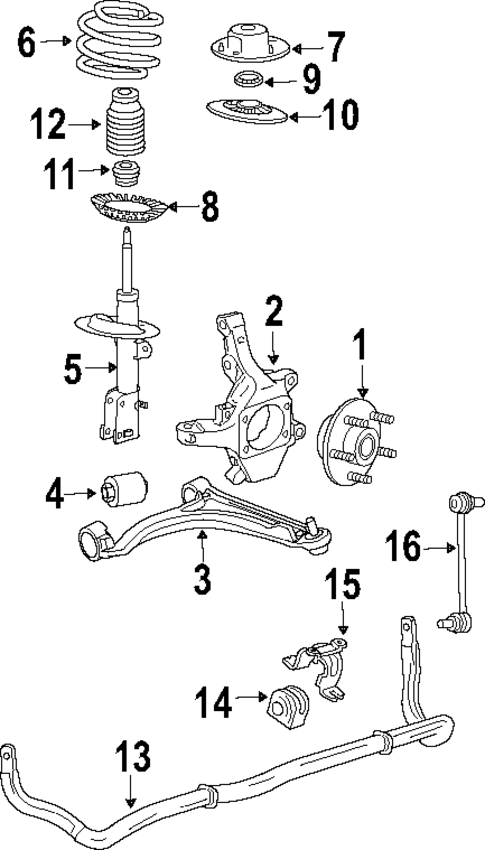 6
7
9
10
12
11
8
2
1
5
4
3
16
15
14
13