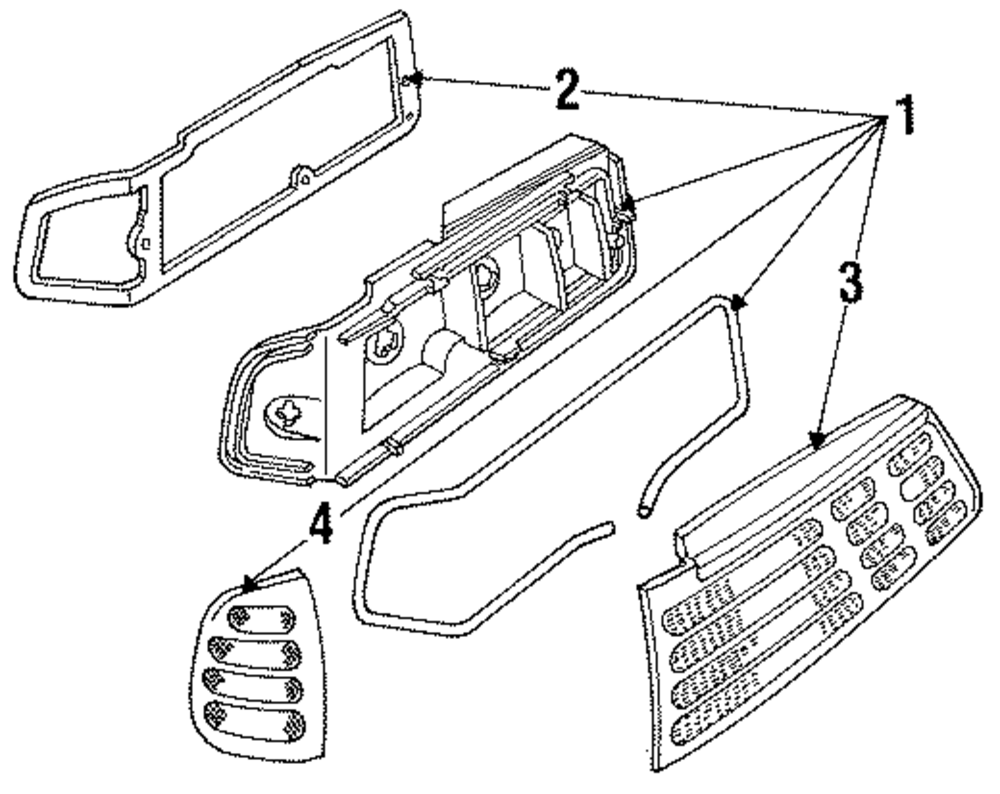 2
1
3
4