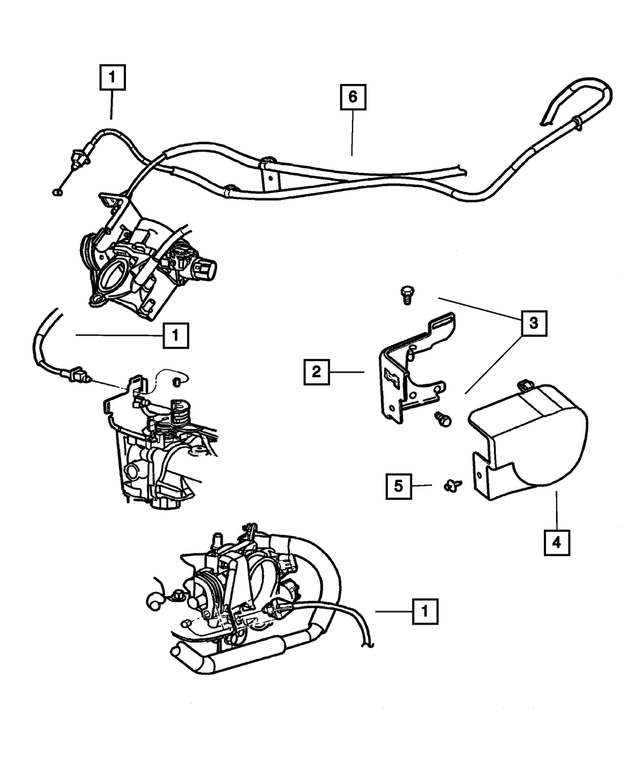 1

6

1

3

2

5

4

1