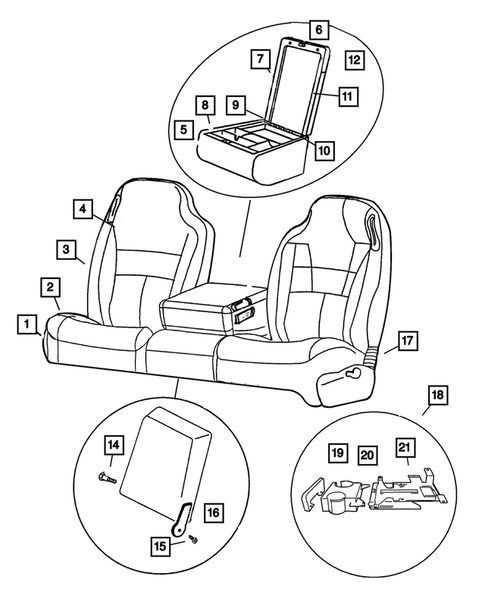 6
7
12
8
9
11
5
10
4
3
2
1
17
18
14
19
20
21
16
15