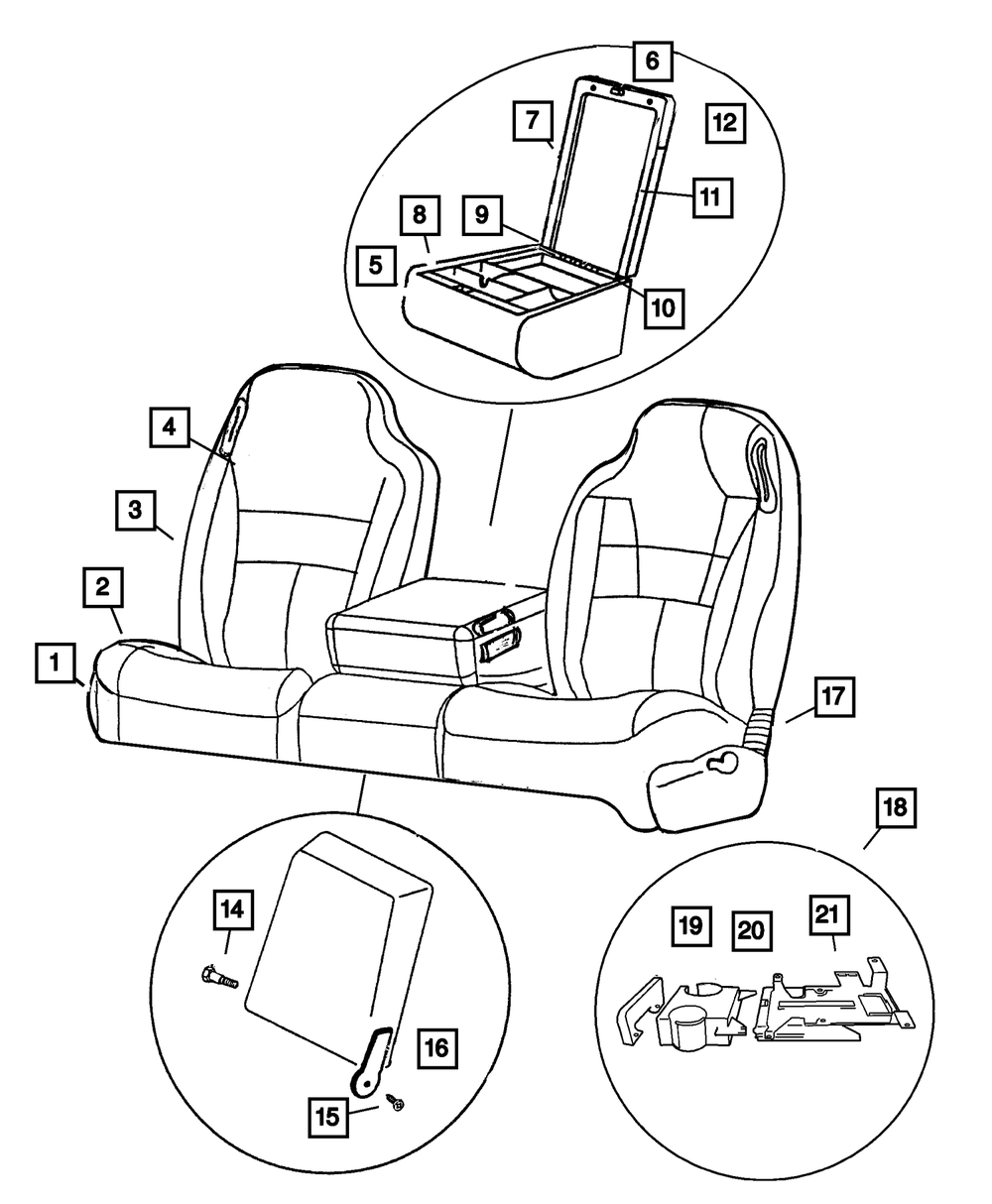 6
7
12
11
8
9
5
10
4
3
2
1
17
18
14
19
20
21
16
15