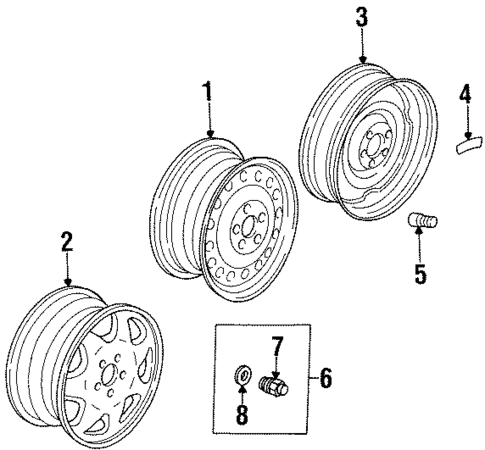 3
1
4
2
5
7
6
8