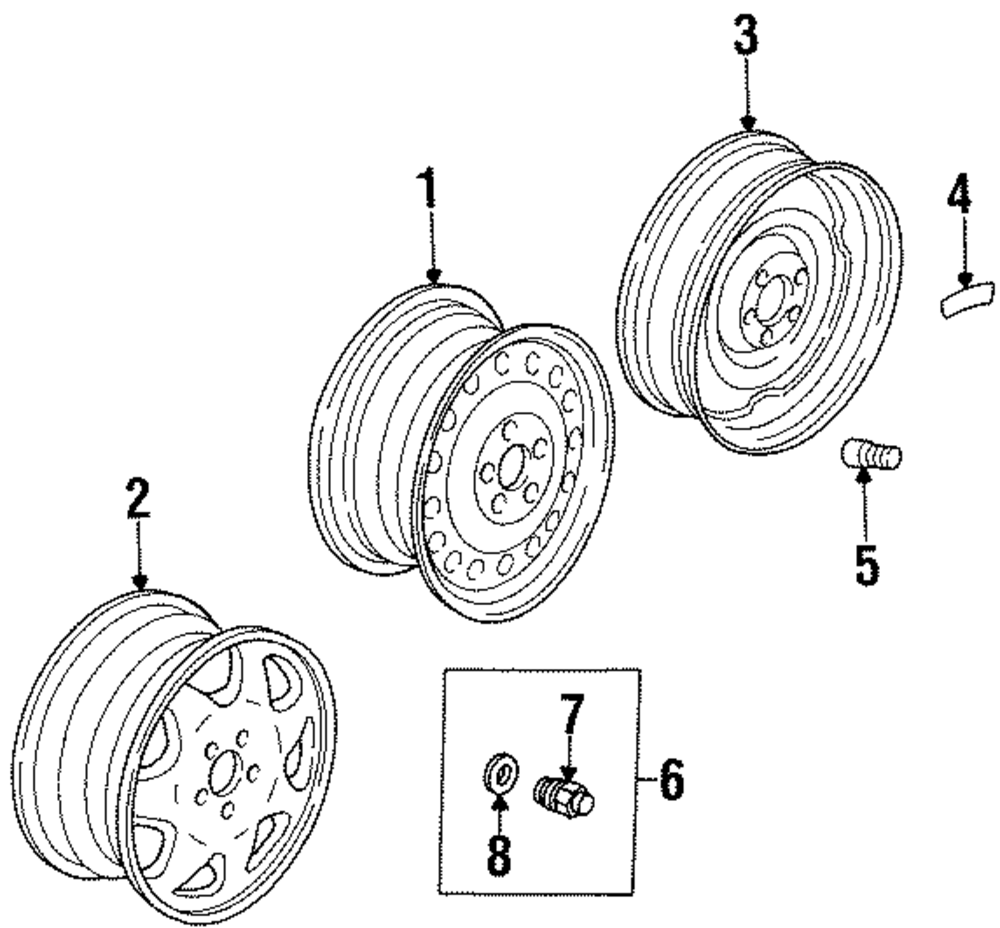 3
1
4
2
5
7
6
8