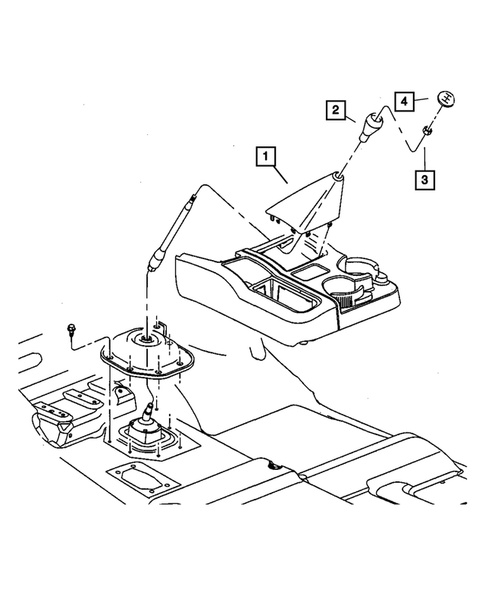 2
4
1
3