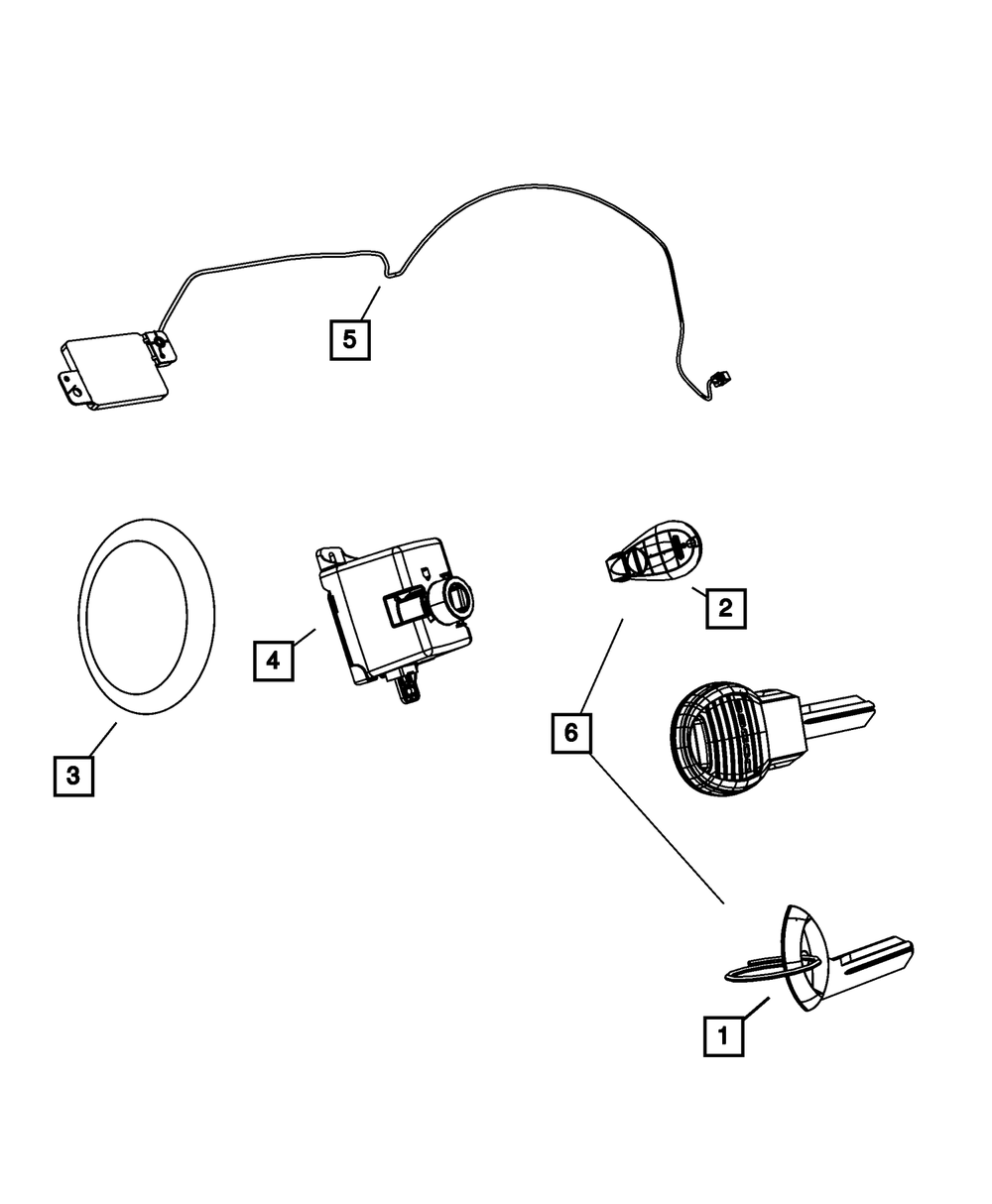 5
3
4
2
6
1