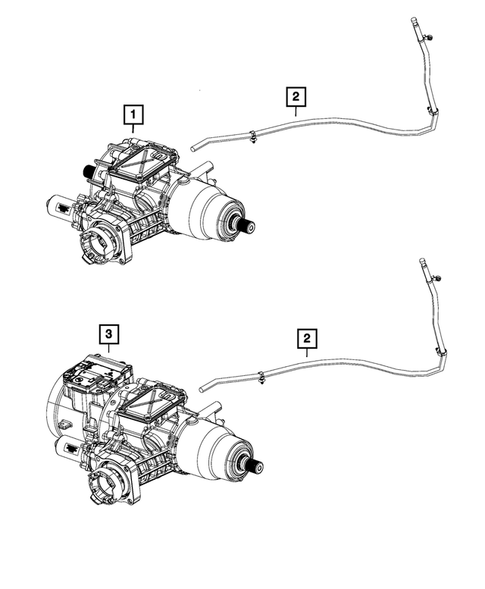 1
2
3
2