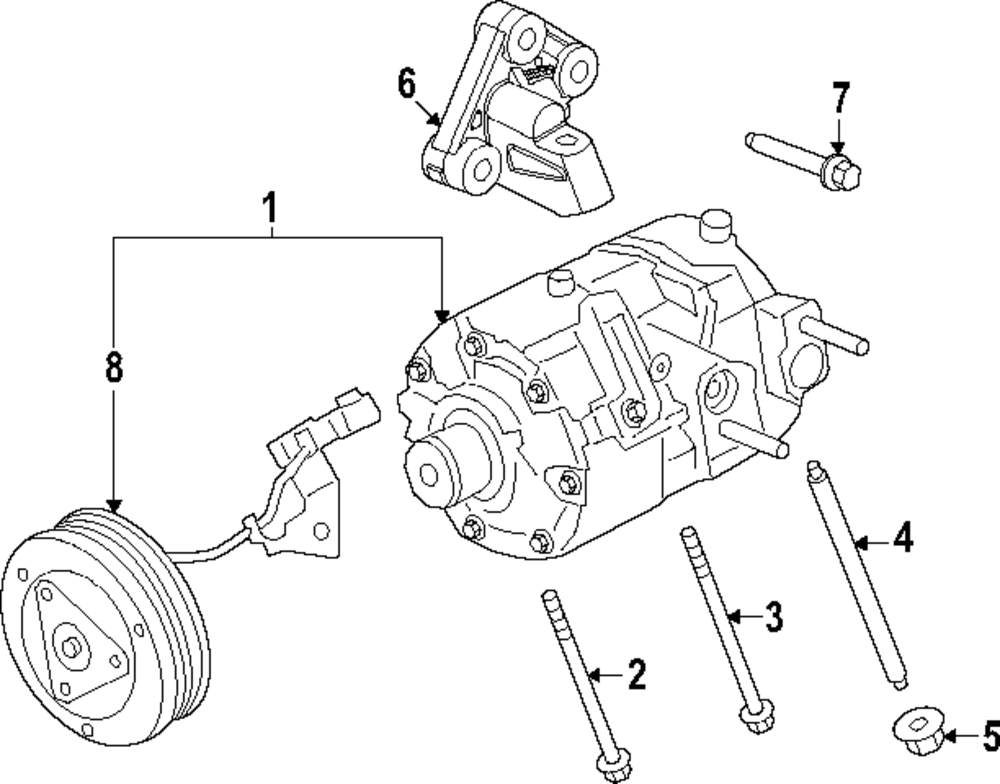 6
7
1
8
4
3
2
5