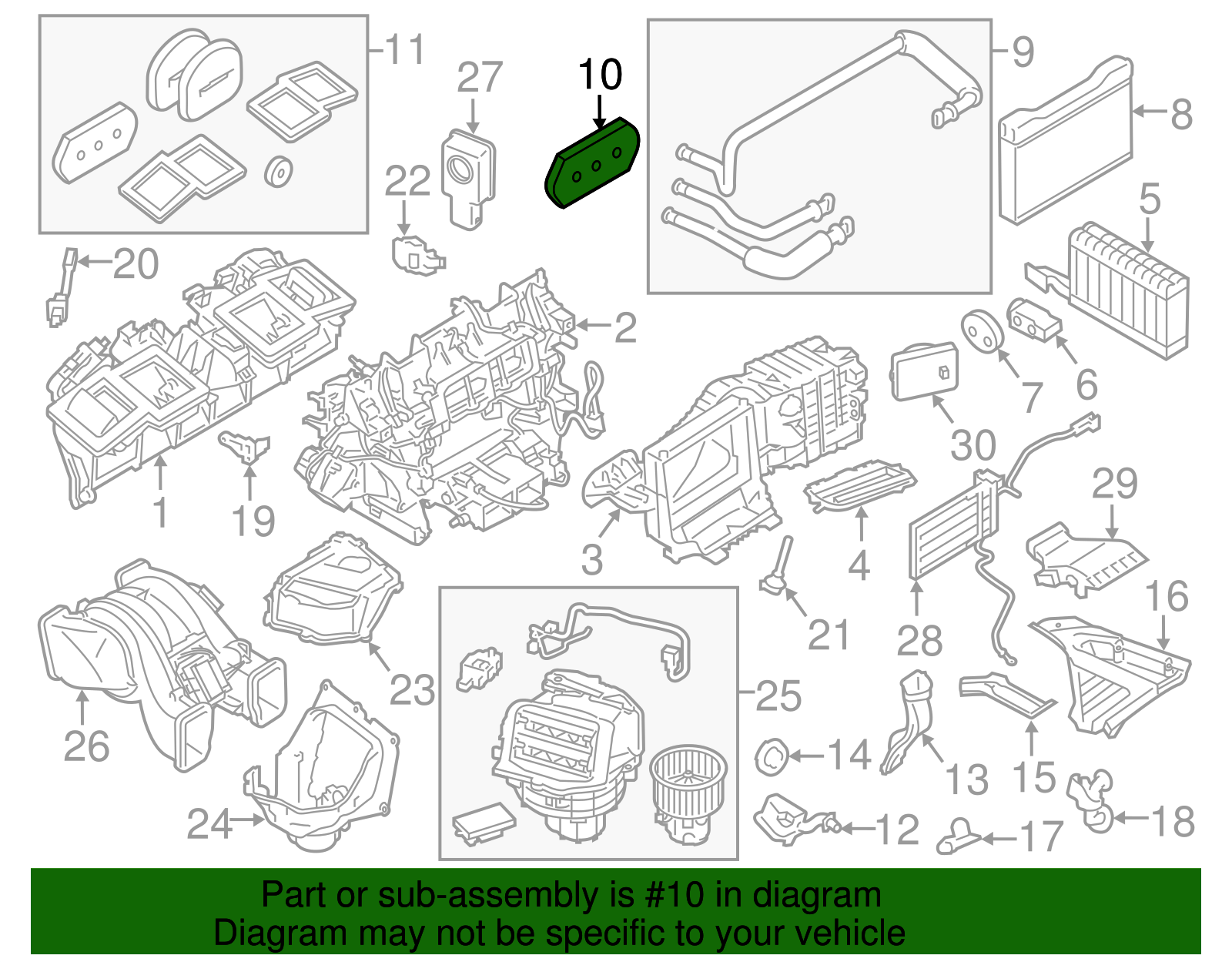 11
27
10
9
8
22
5
20
2
7
6
30
1
19
3
4
29
21
28
16
23
25
26
14
13
15
24
12
17
18

Part or sub-assembly is #10 in diagram
Diagram may not be specific to your vehicle