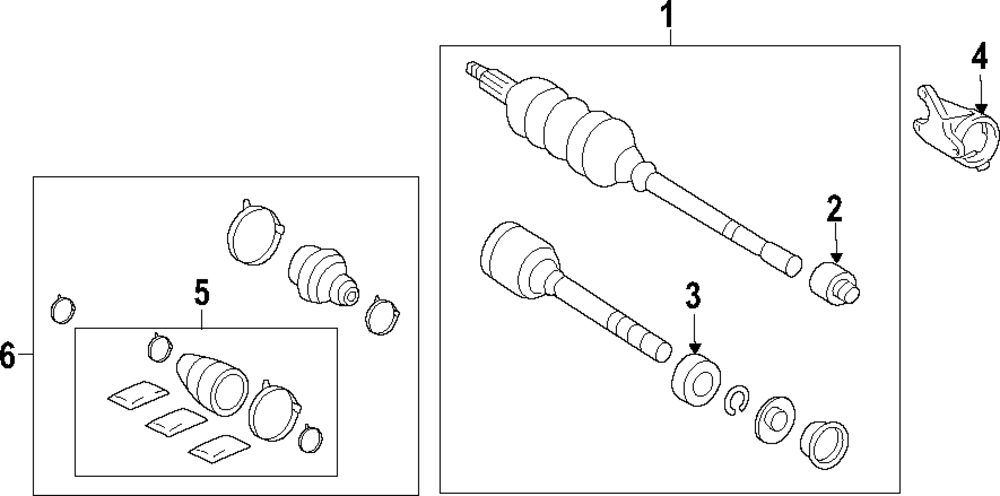 1
4
2
3
5
6