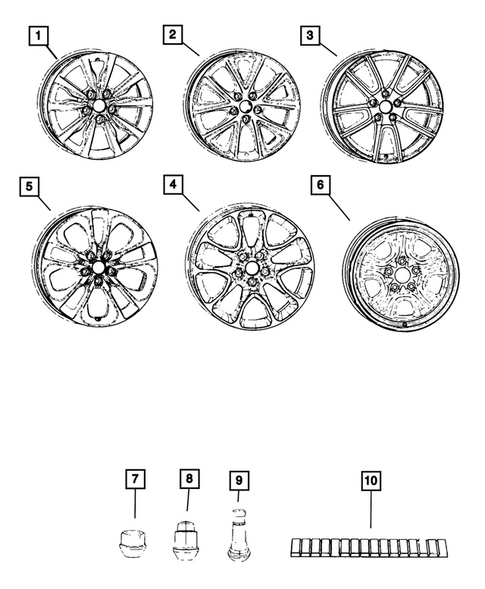 1
2
3
5
4
6
7
8
9
10