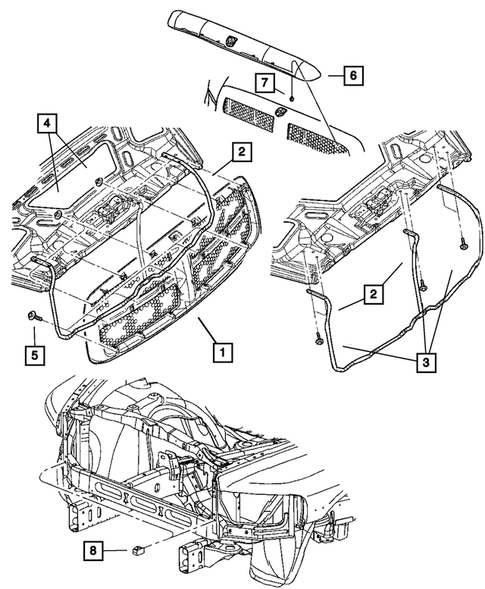 6
7
4
2
2
5
1
3
8