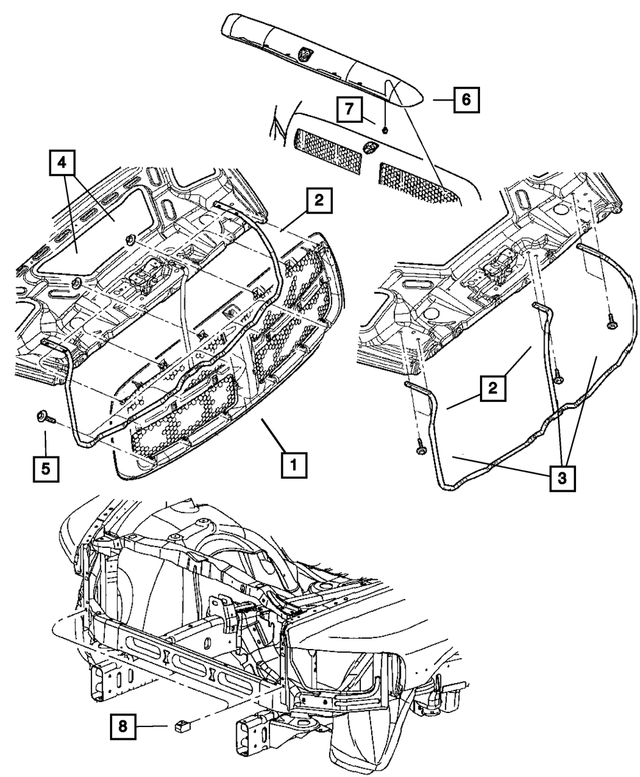 6
7
4
2
2
5
1
3
8