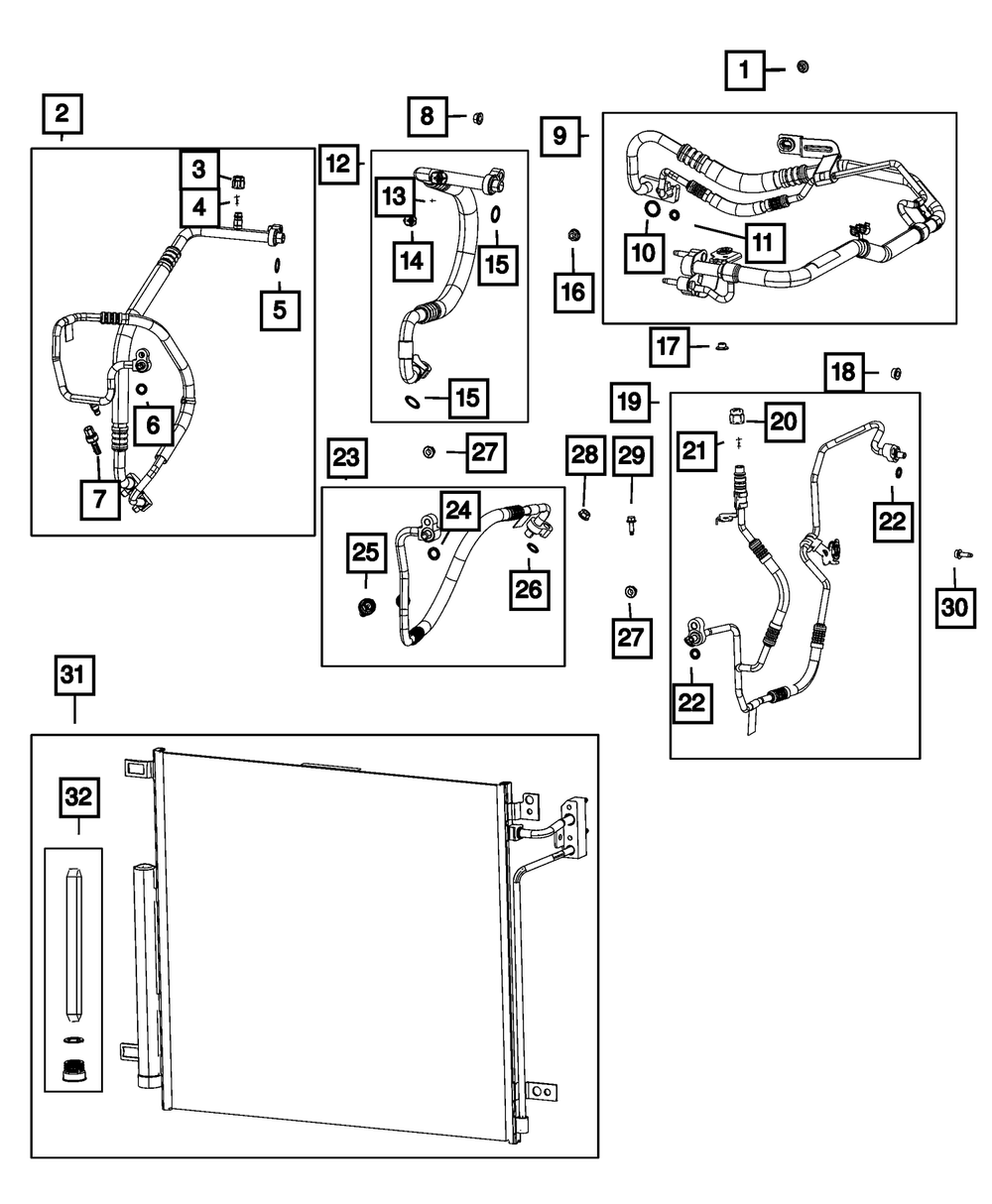 1
2
3
4
5
6
7
8
9
10
11
12
13
14
15
15
16
17
18
19
20
21
22
22
23
24
25
26
27
27
28
29
30
31
32