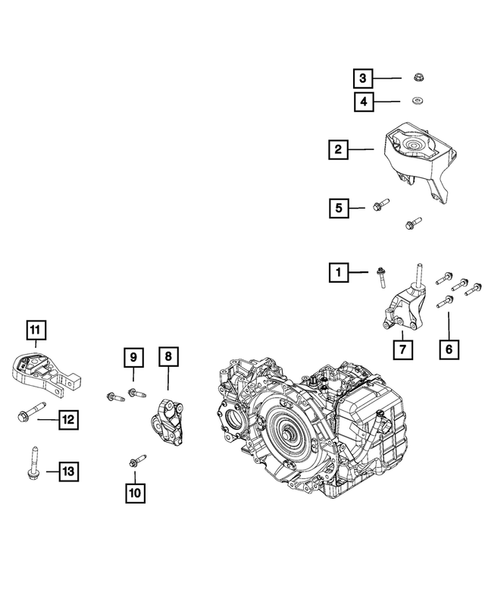 3
4
2
5
1
7
6
11
9
8
12
13
10