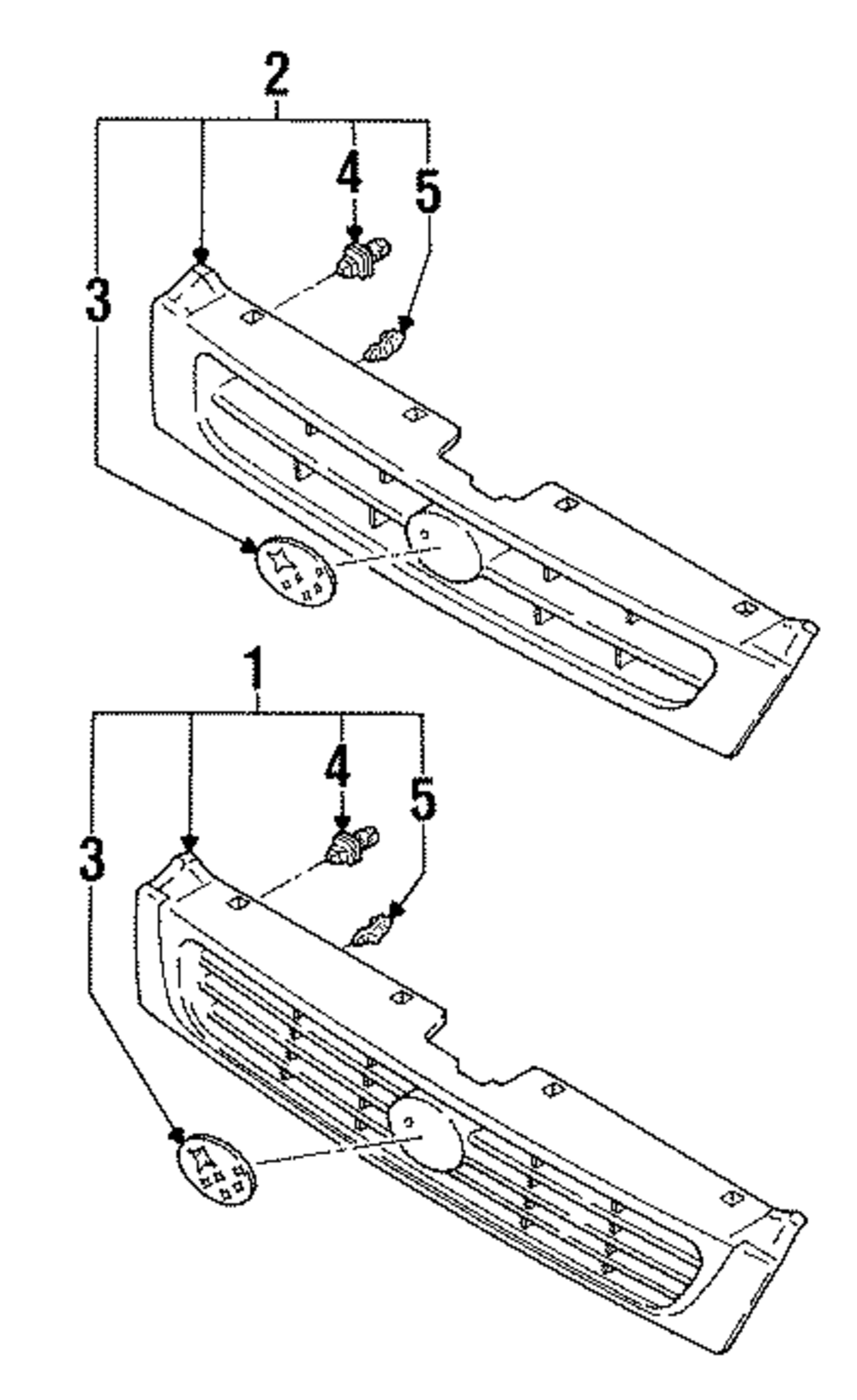 2
4
5
3
1
4
5
3