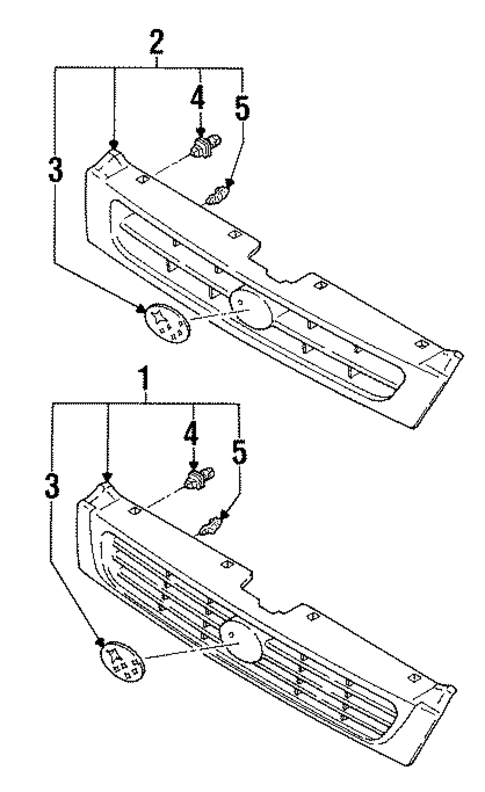 2
4
5
3
1
4
5
3