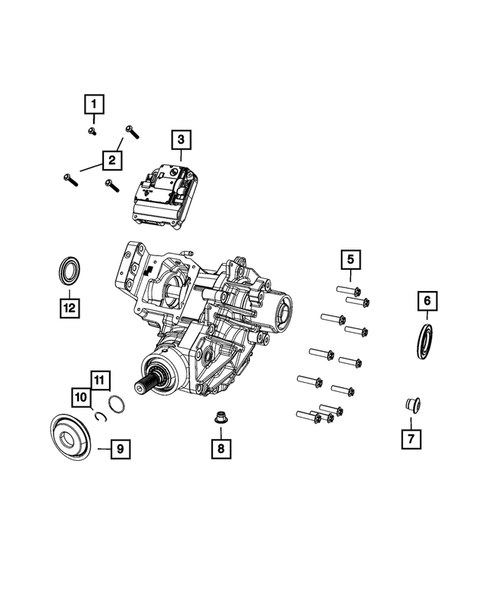 1
2
3
12
5
6
11
10
9
8
7