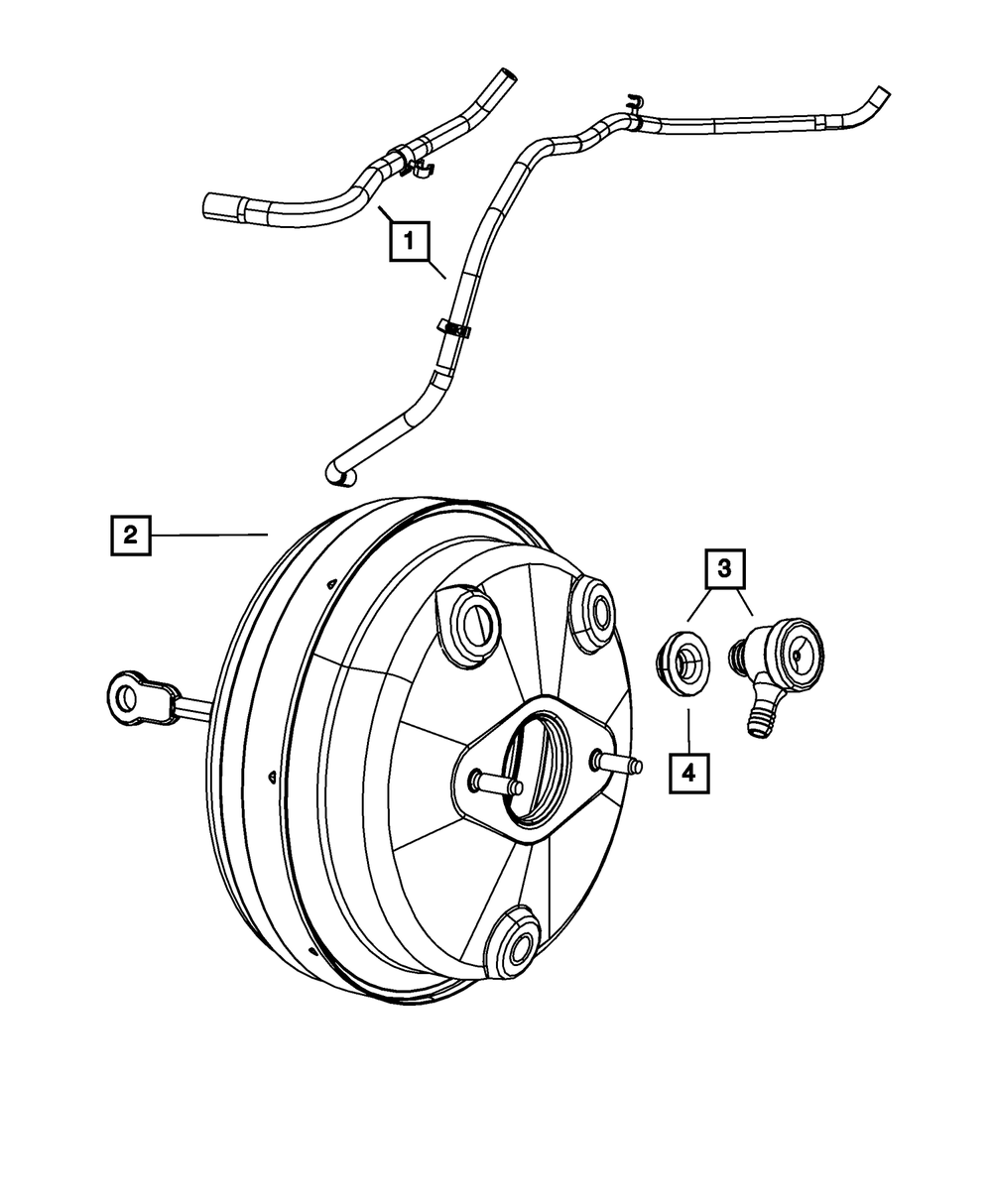 1
2
3
4