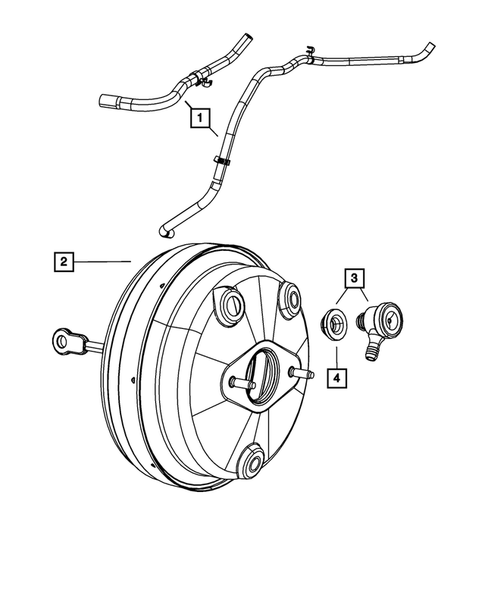 1
2
3
4