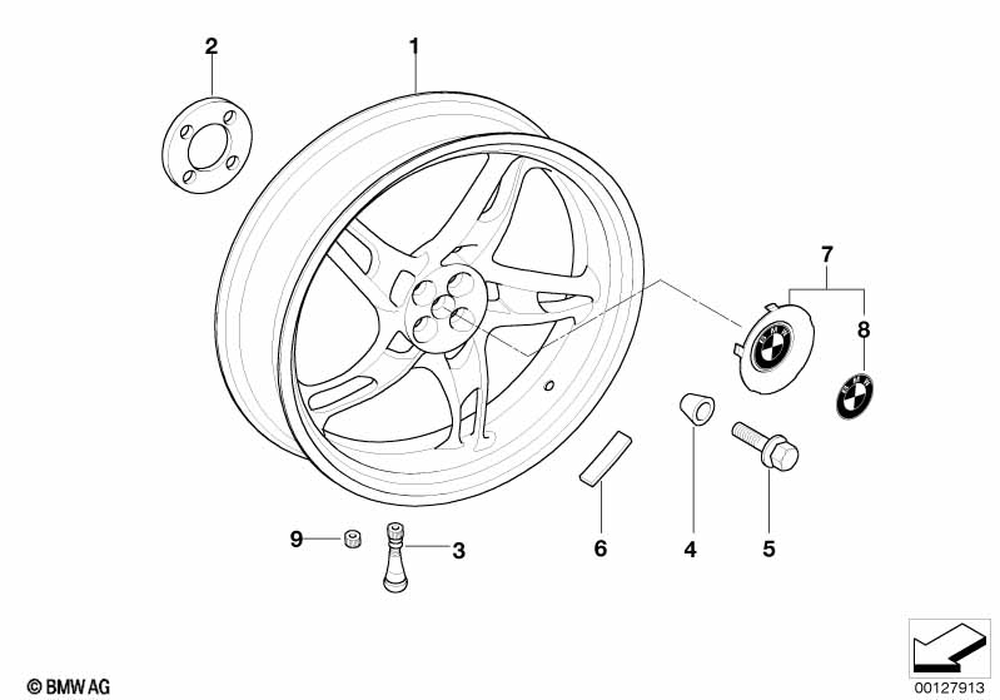 2
1
7
8
9
3
6
4
5
© BMW AG
00127913