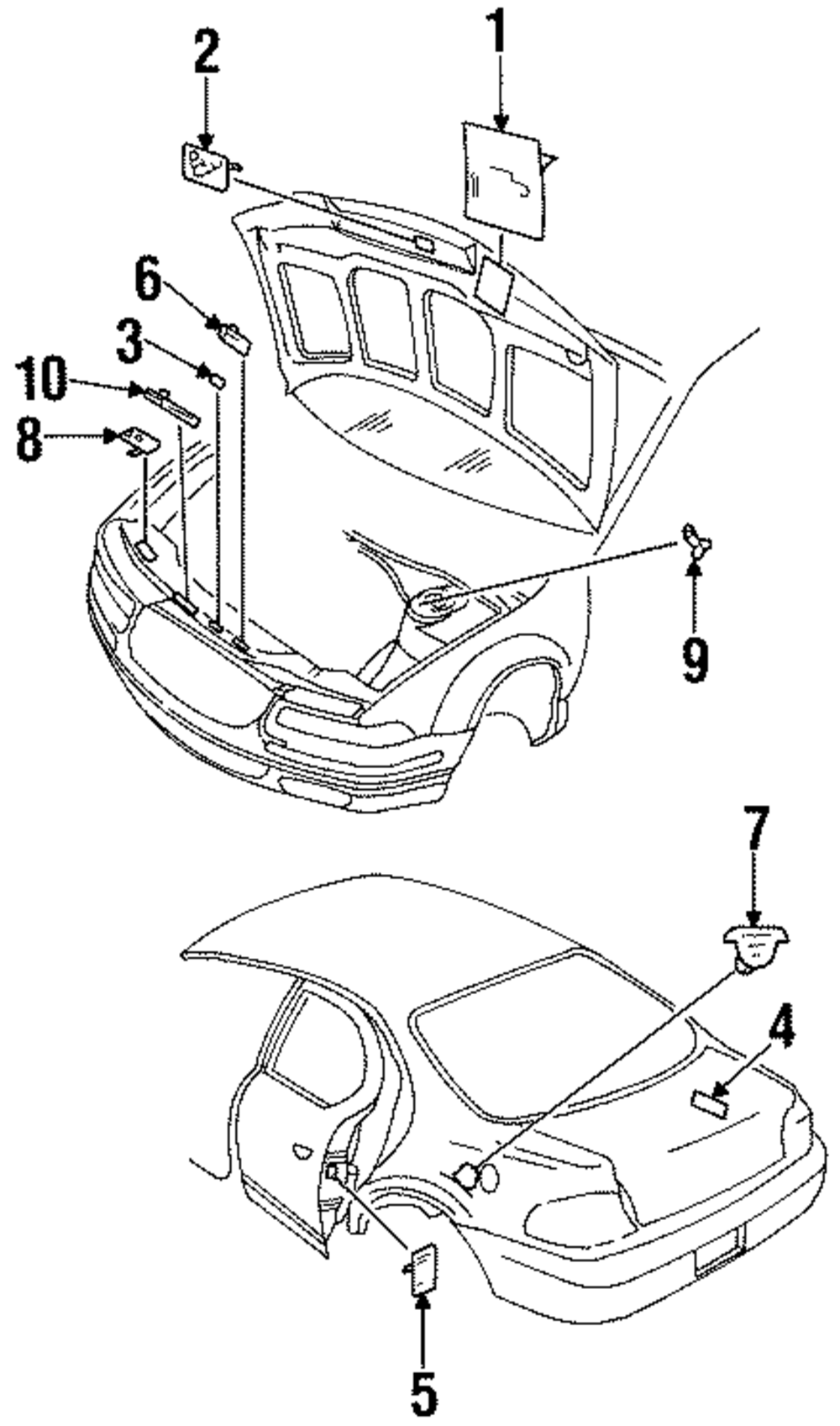 2
1
6
3
10
8
9
7
4
5