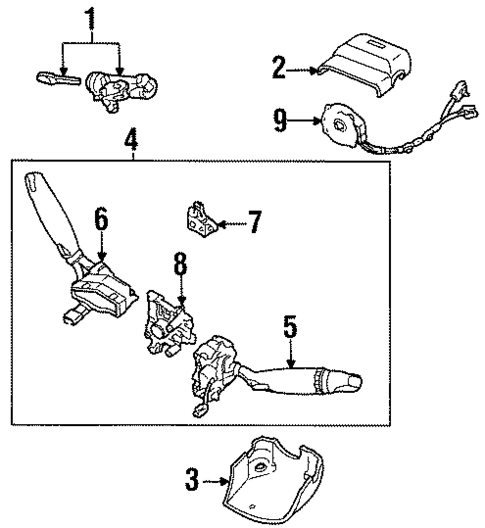 1
2
9
4
6
7
8
5
3