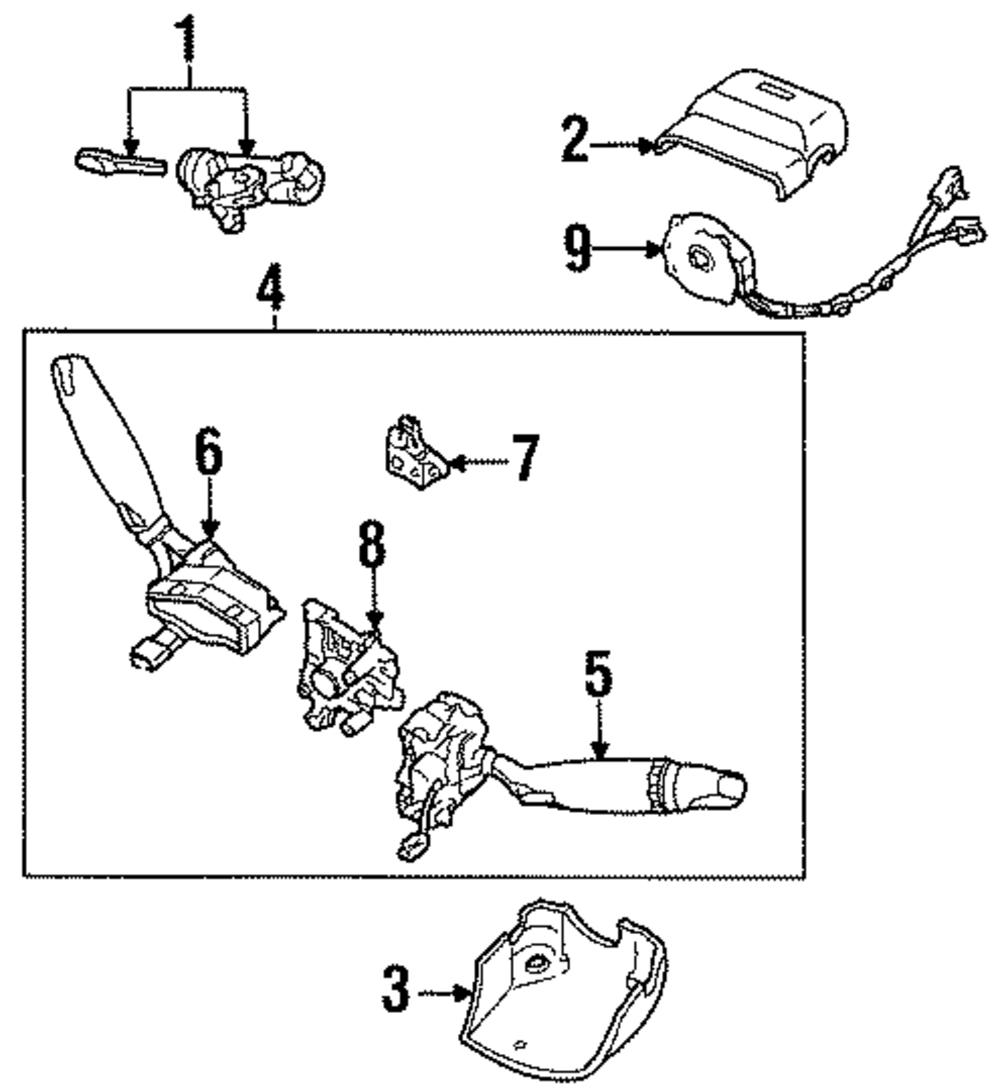 1
2
9
4
6
7
8
5
3