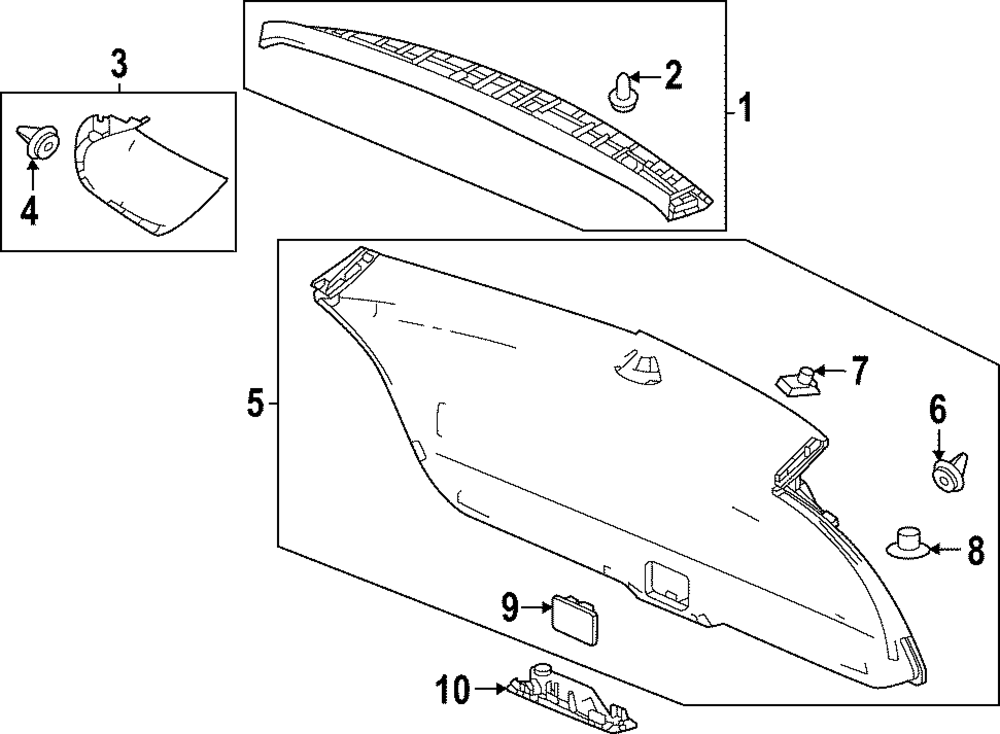 3
2
1
4
5
7
6
8
9
10