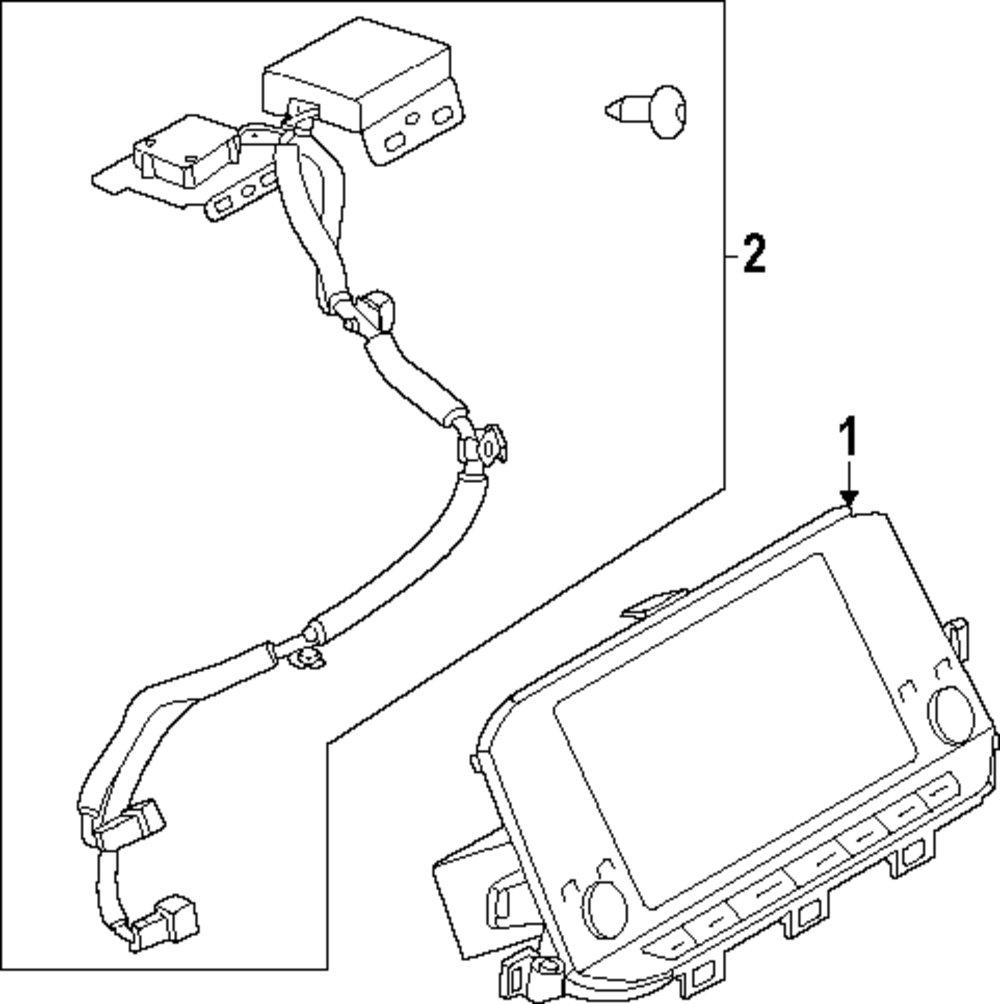 2
1